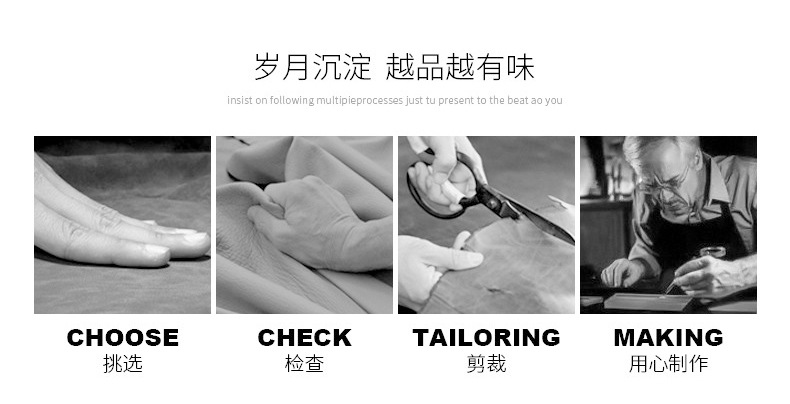 岁月沉淀 越品越有味

insist on following multipieprocesses just tu present to the beat ao you

CHOOSE
挑选

CHECK
检查

TAILORING
剪裁

MAKING
用心制作