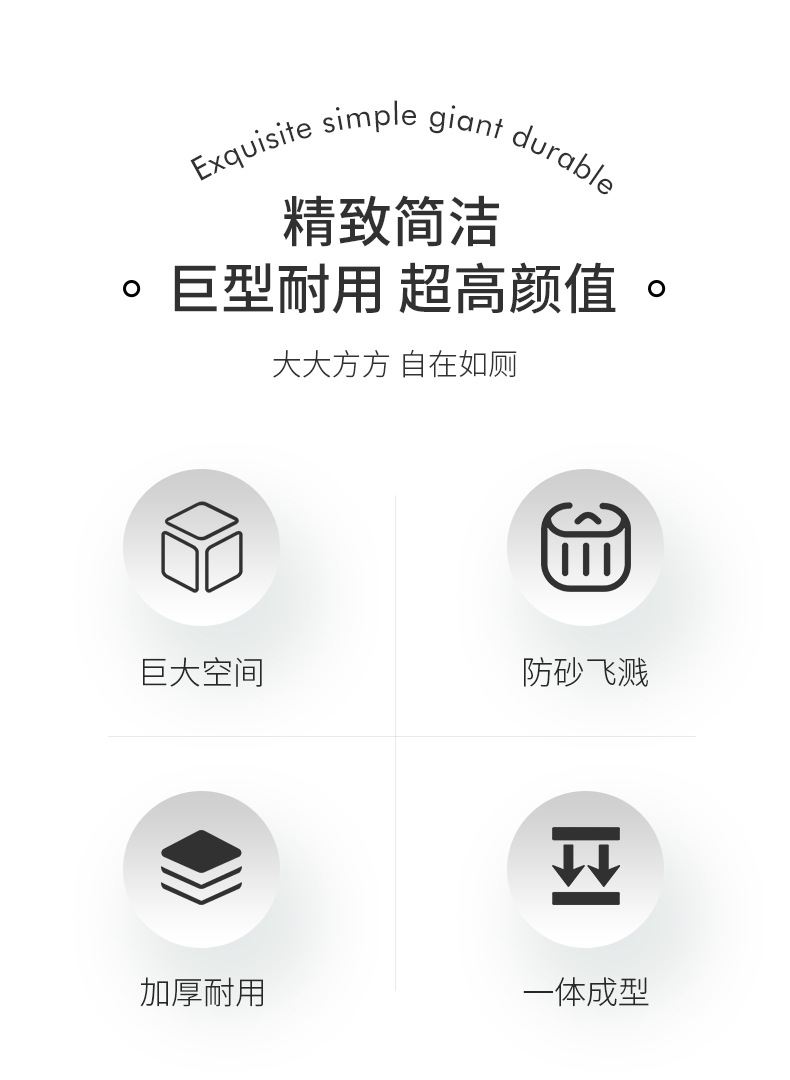 Exquisite simple giant durable

精致简洁

巨型耐用 超高颜值

大大方方 自在如厕

巨大空间

防砂飞溅

加厚耐用

一体成型