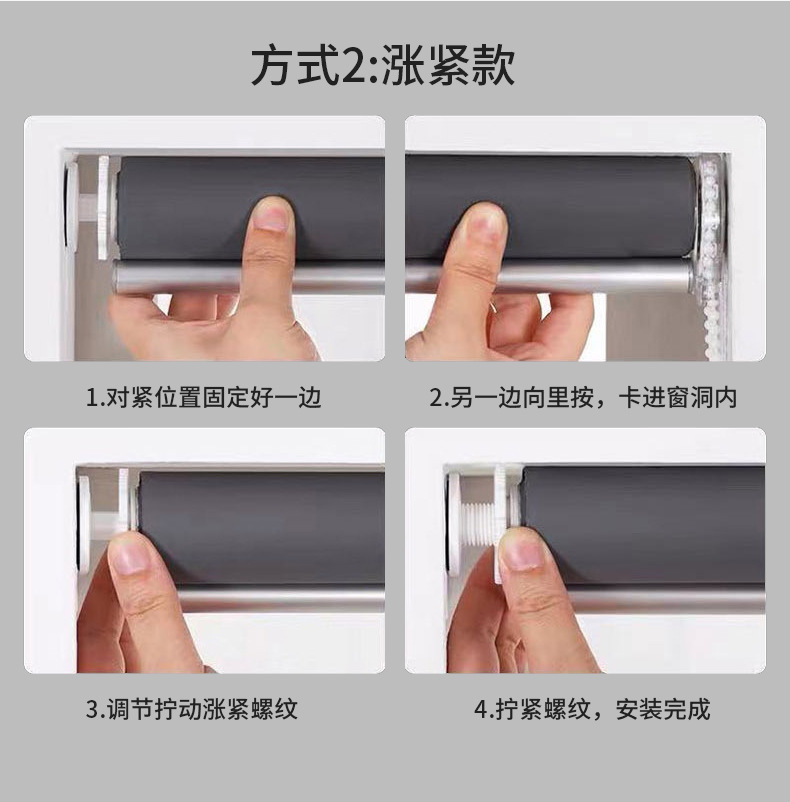 方式2:涨紧款

1.对紧位置固定好一边

2.另一边向里按，卡进窗洞内

3.调节拧动涨紧螺纹

4.拧紧螺纹，安装完成