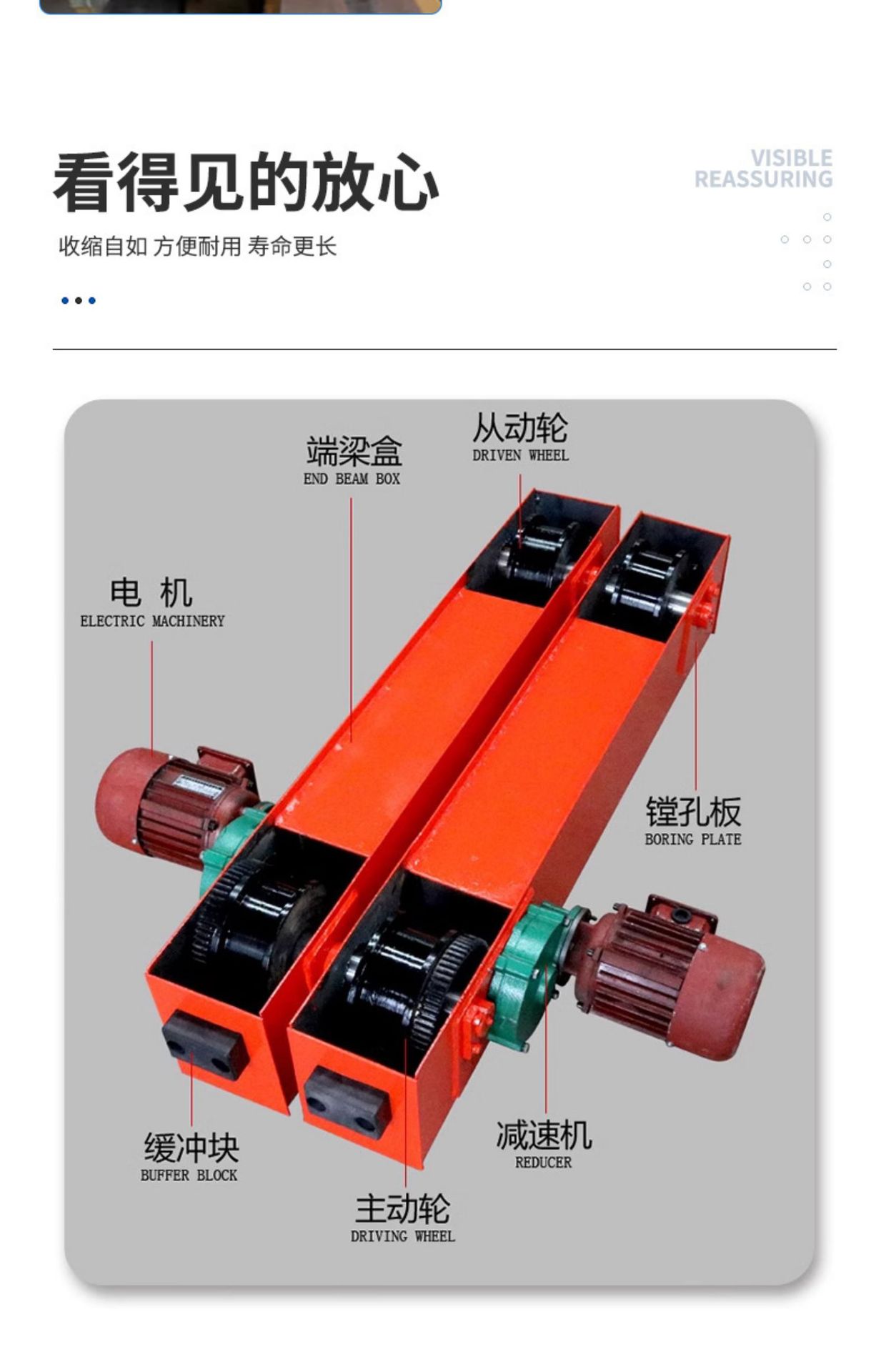 看得见的放心

VISIBLE
REASSURING

收缩自如 方便耐用 寿命更长

端梁盒
END BEAM BOX

从动轮
DRIVEN WHEEL

电 机
ELECTRIC MACHINERY

镗孔板
BORING PLATE

缓冲块
BUFFER BLOCK

减速机
REDUCER

主动轮
DRIVING WHEEL