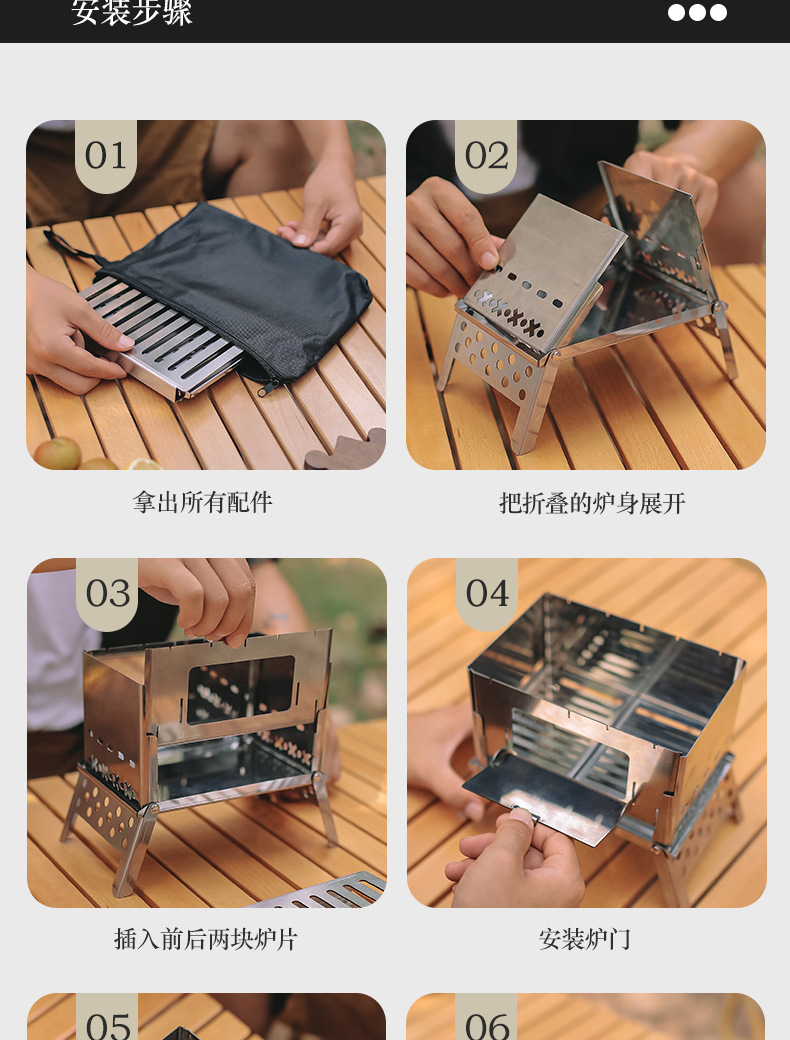 安装步骤

01

拿出所有配件

02

把折叠的炉身展开

03

插入前后两块炉片

04

安装炉门

05

06