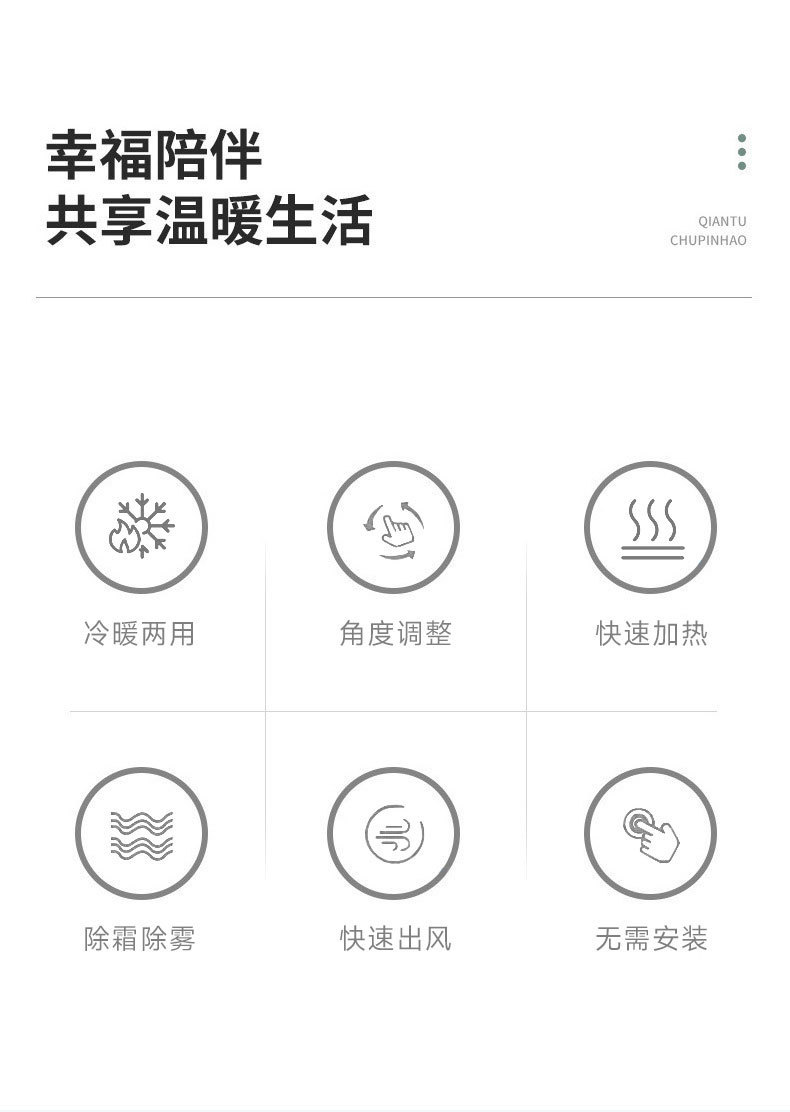 幸福陪伴
共享温暖生活

QIANTU
CHUPINHAO

冷暖两用

角度调整

快速加热

除霜除雾

快速出风

无需安装