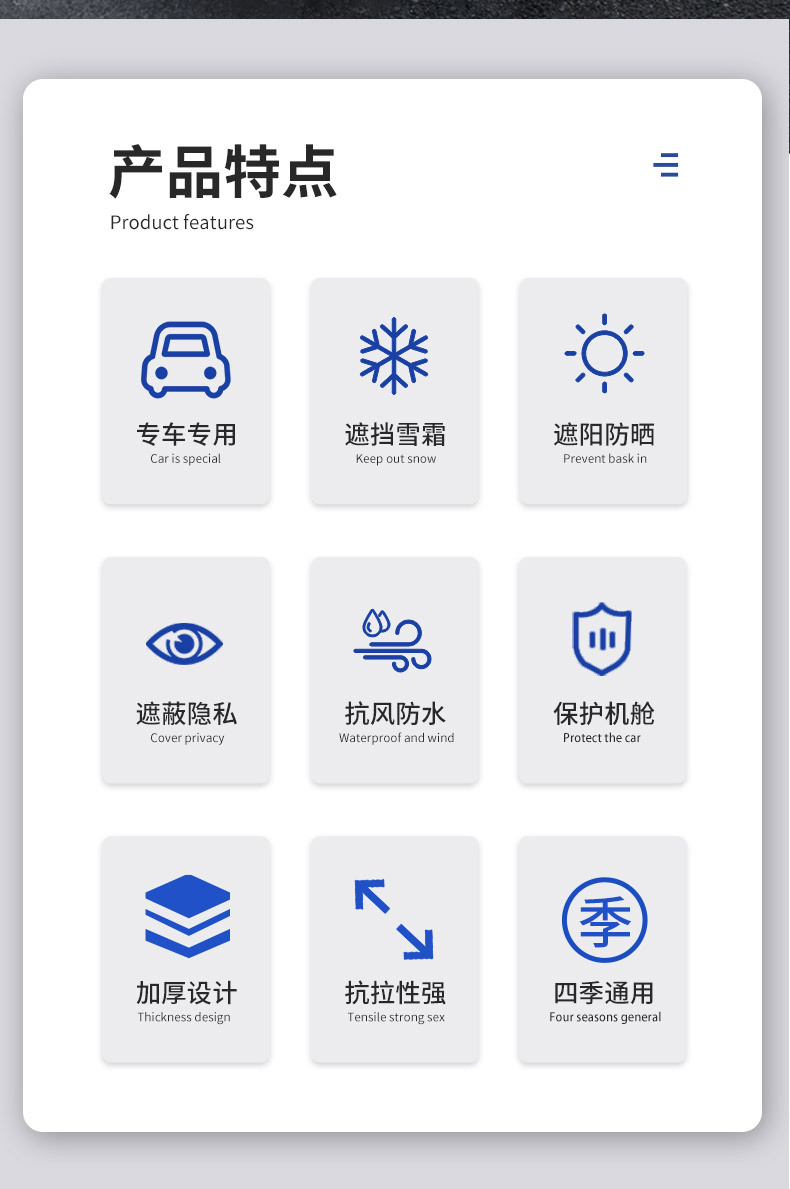 产品特点
Product features

专车专用
Car is special

遮挡雪霜
Keep out snow

遮阳防晒
Prevent bask in

遮蔽隐私
Cover privacy

抗风防水
Waterproof and wind

保护机舱
Protect the car

加厚设计
Thickness design

抗拉性强
Tensile strong sex

季

四季通用
Four seasons general