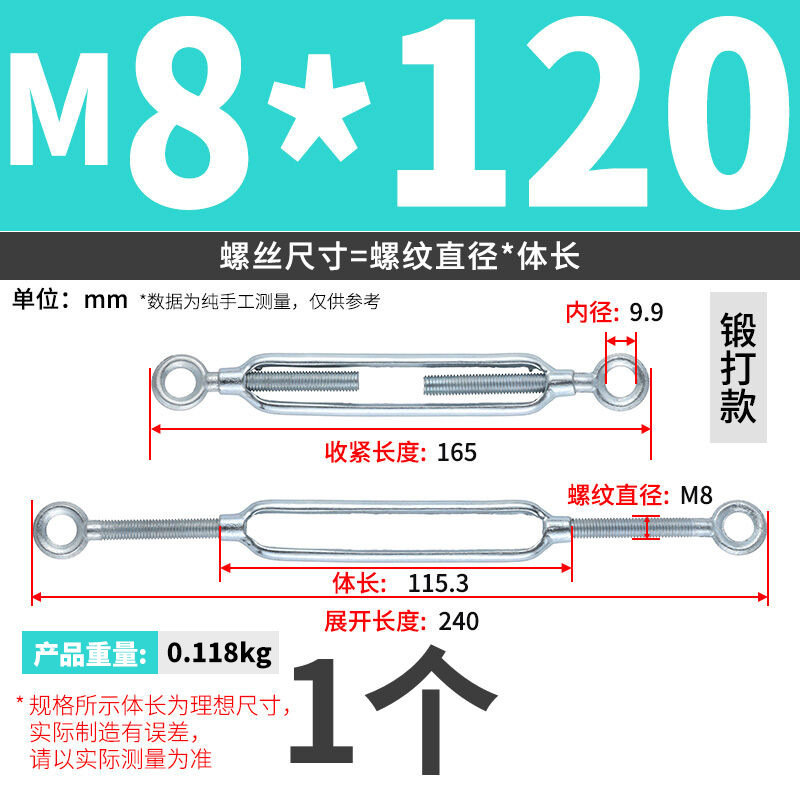 M8*120

螺丝尺寸=螺纹直径*体长

单位：mm *数据为纯手工测量，仅供参考

内径: 9.9

锻打款

收紧长度: 165

螺纹直径: M8

体长: 115.3

展开长度: 240

产品重量: 0.118kg

1个

* 规格所示体长为理想尺寸，实际制造有误差，请以实际测量为准