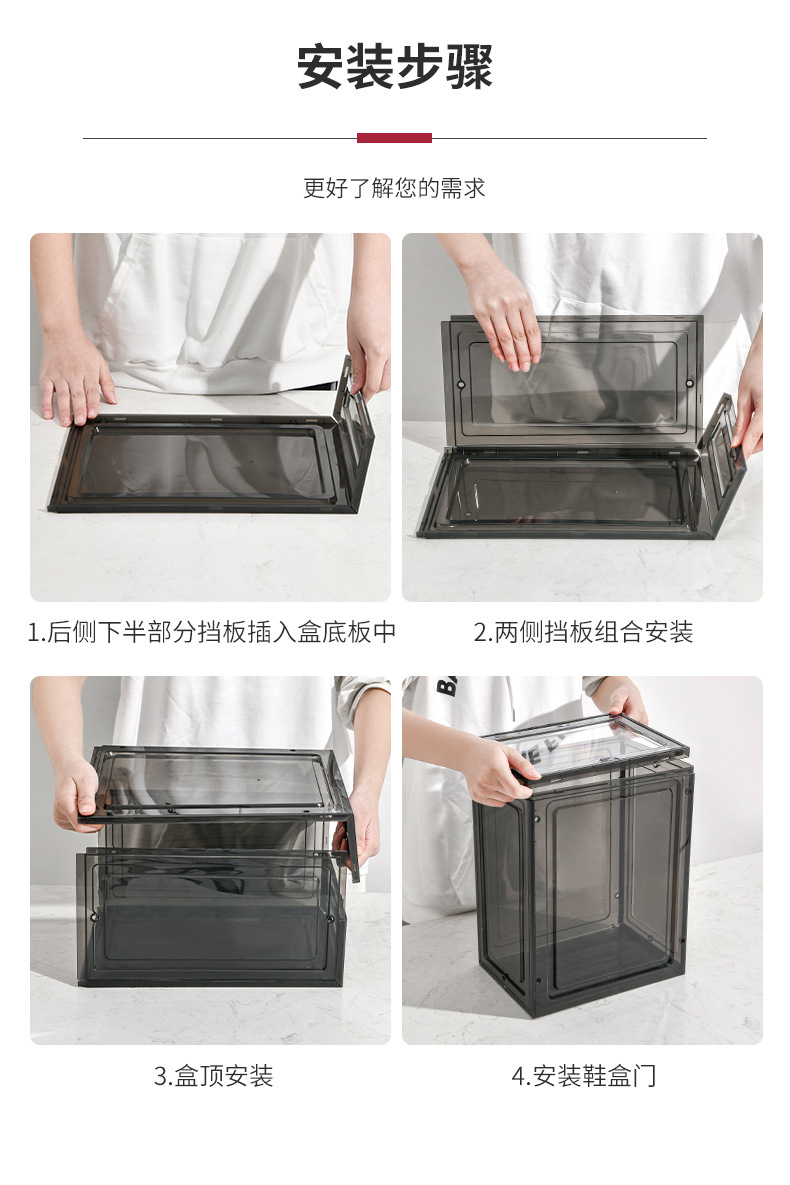 安装步骤

更好了解您的需求

1.后侧下半部分挡板插入盒底板中

2.两侧挡板组合安装

3.盒顶安装

4.安装鞋盒门