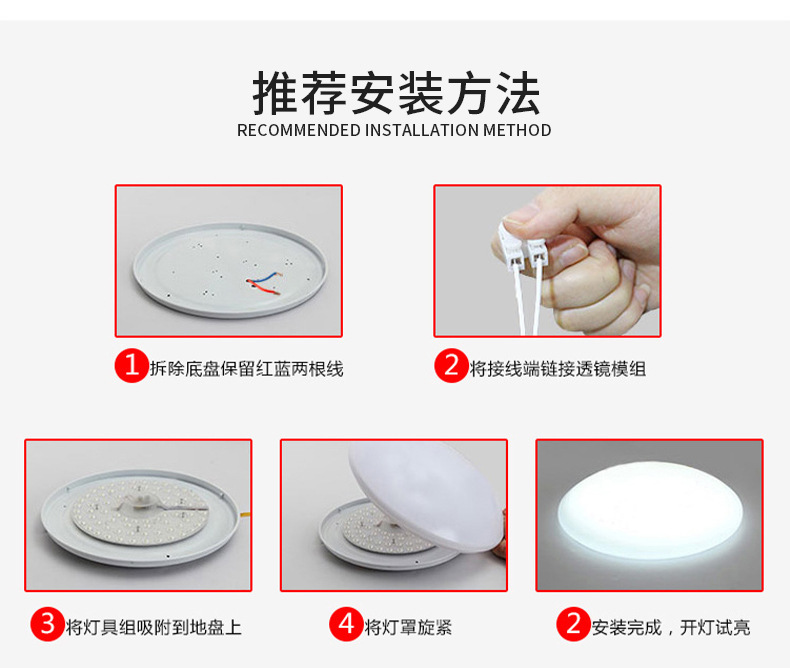 推荐安装方法
RECOMMENDED INSTALLATION METHOD

1 拆除底盘保留红蓝两根线

2 将接线端链接透镜模组

3 将灯具组吸附到地盘上

4 将灯罩旋紧

2 安装完成，开灯试亮