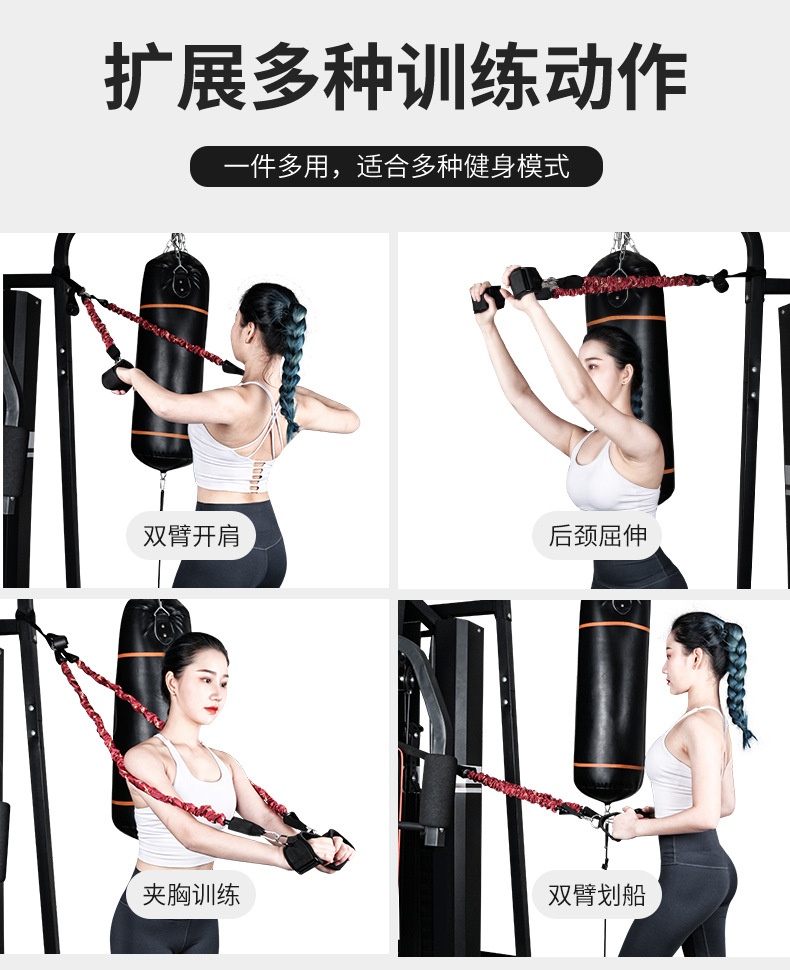 扩展多种训练动作

一件多用，适合多种健身模式

双臂开肩

后颈屈伸

夹胸训练

双臂划船