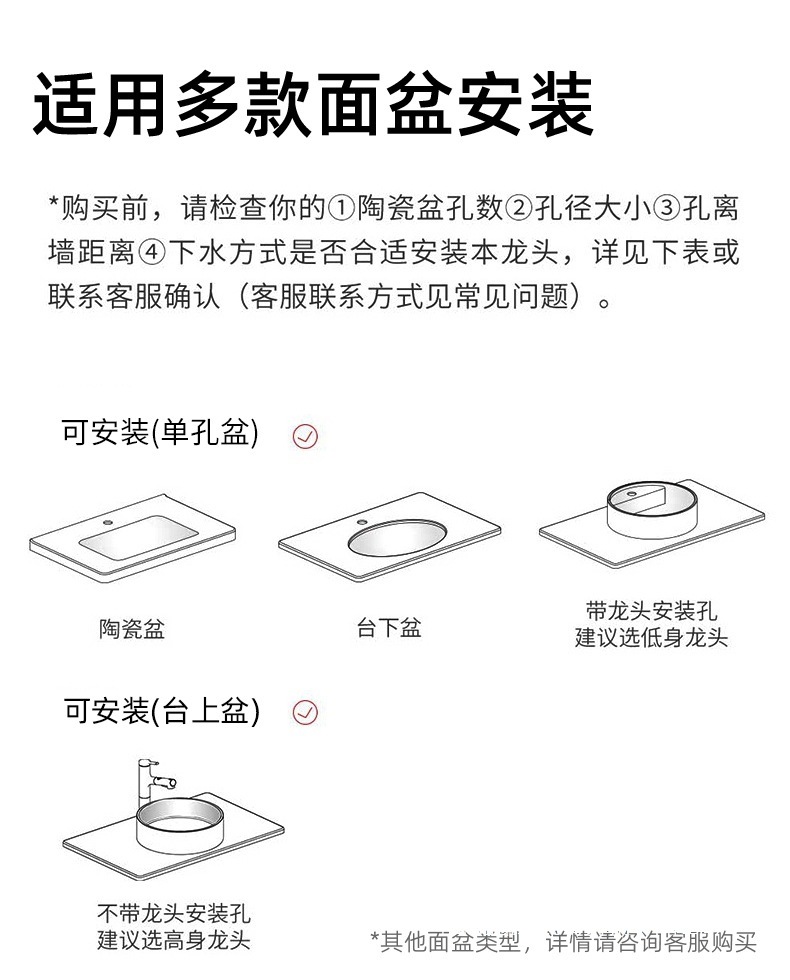 适用多款面盆安装

*购买前，请检查你的①陶瓷盆孔数②孔径大小③孔离墙距离④下水方式是否合适安装本龙头，详见下表或联系客服确认（客服联系方式见常见问题）。

可安装(单孔盆)

陶瓷盆

台下盆

带龙头安装孔
建议选低身龙头

可安装(台上盆)

不带龙头安装孔
建议选高身龙头

*其他面盆类型，详情请咨询客服购买