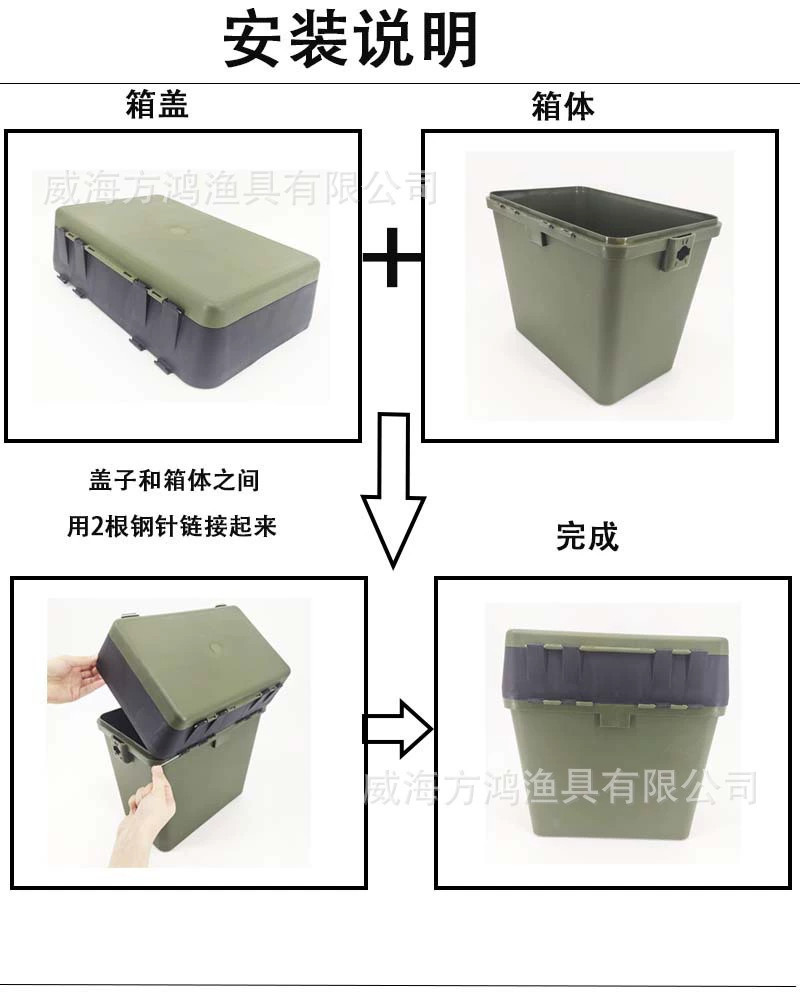 安装说明

箱盖

箱体

威海方鸿渔具有限公司

+

盖子和箱体之间

用2根钢针链接起来

完成

威海方鸿渔具有限公司