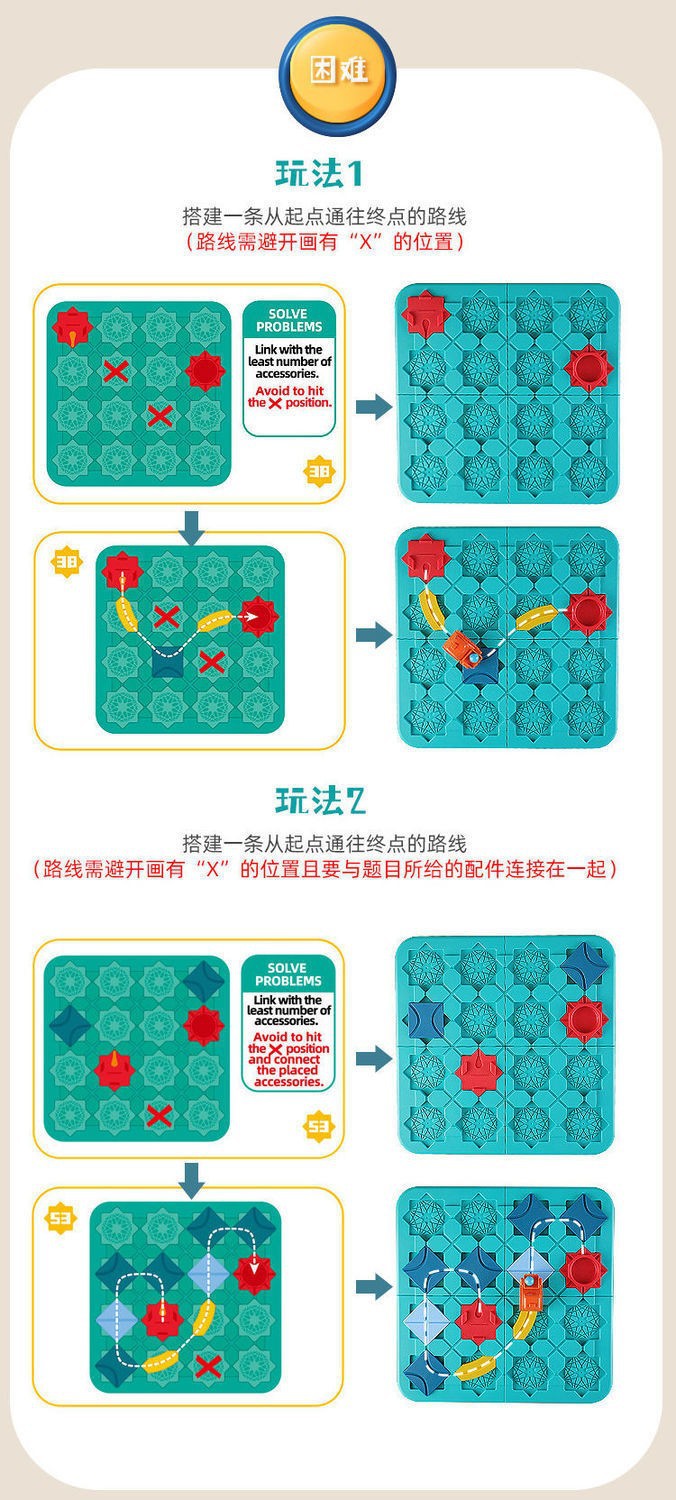 困难

玩法1

搭建一条从起点通往终点的路线
（路线需避开画有“X”的位置）

SOLVE PROBLEMS

Link with the least number of accessories.

Avoid to hit the ✕ position.

38

38

玩法2

搭建一条从起点通往终点的路线
（路线需避开画有“X”的位置且要与题目所给的配件连接在一起）

SOLVE PROBLEMS

Link with the least number of accessories.

Avoid to hit the ✕ position and connect the placed accessories.

53

53