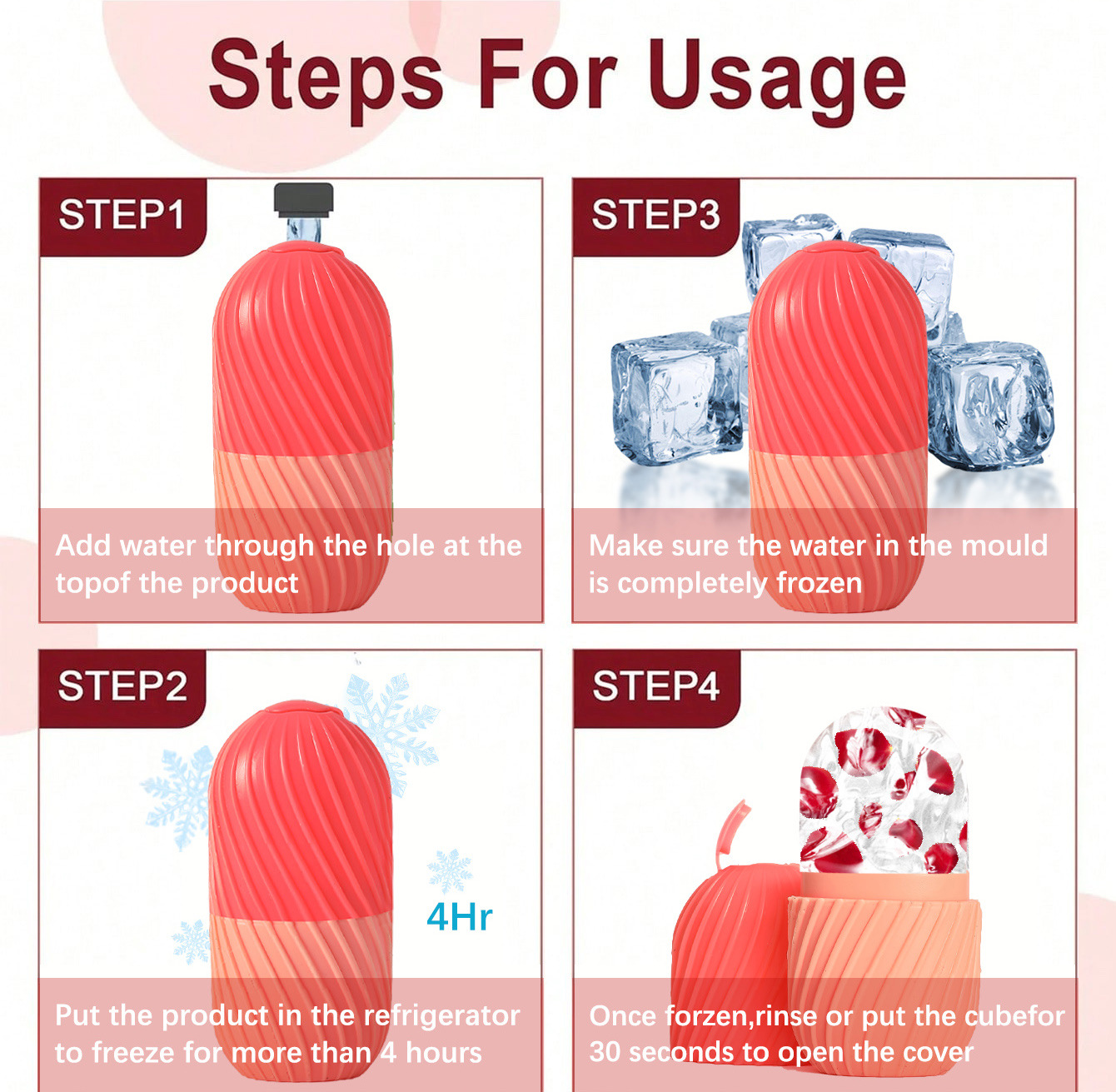 Steps For Usage

STEP1

Add water through the hole at the topof the product

STEP3

Make sure the water in the mould is completely frozen

STEP2

4Hr

Put the product in the refrigerator to freeze for more than 4 hours

STEP4

Once forzen,rinse or put the cubefor 30 seconds to open the cover