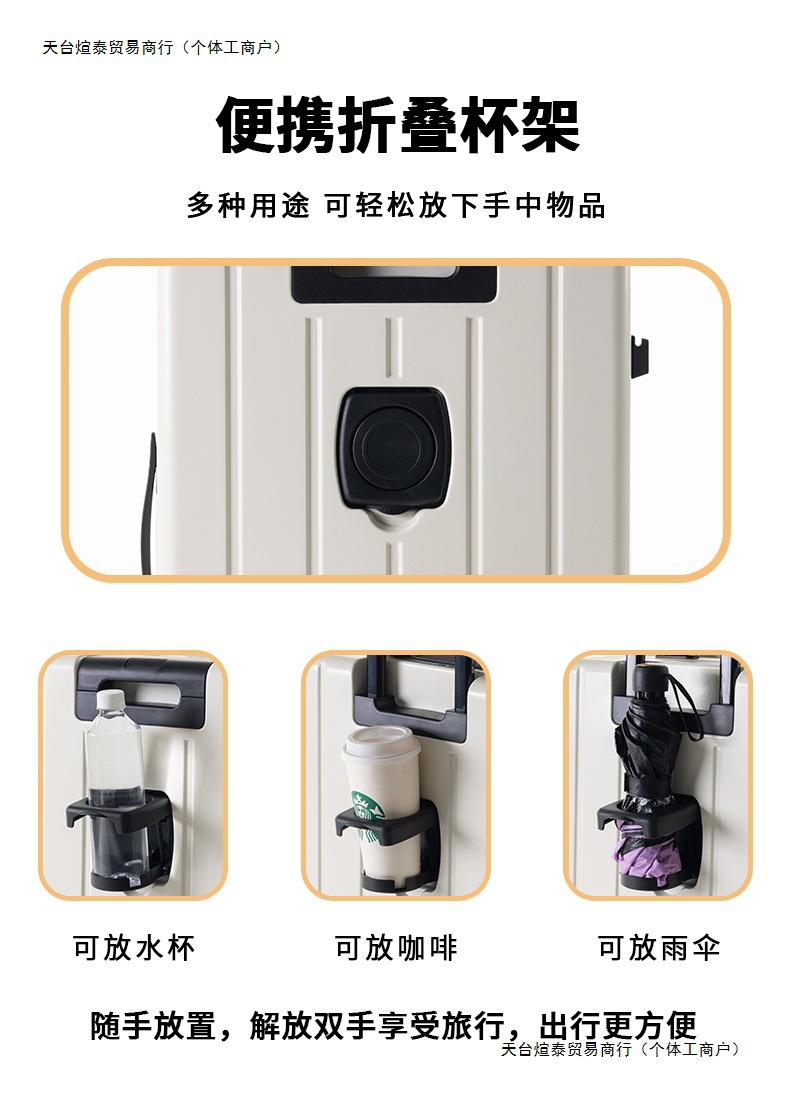 天台煊泰贸易商行（个体工商户）

便携折叠杯架

多种用途 可轻松放下手中物品

可放水杯

可放咖啡

可放雨伞

随手放置，解放双手享受旅行，出行更方便

天台煊泰贸易商行（个体工商户）