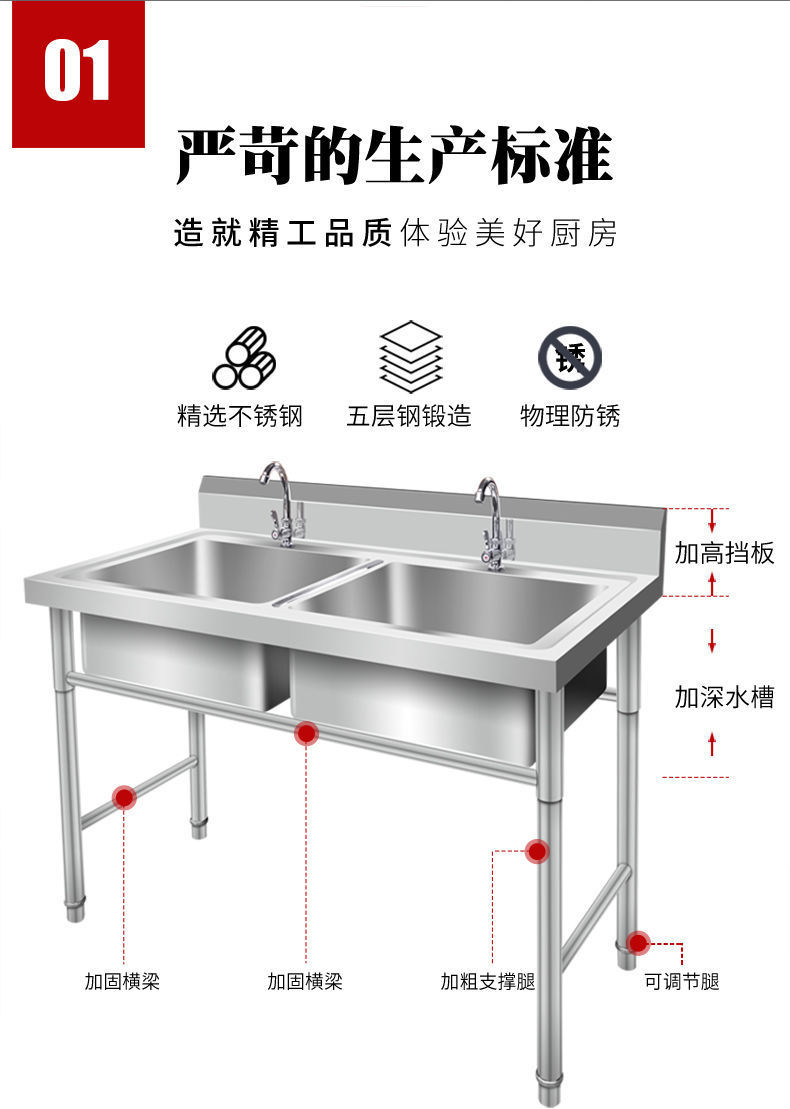 01

严苛的生产标准

造就精工品质体验美好厨房

锈

精选不锈钢

五层钢锻造

物理防锈

加高挡板

加深水槽

加固横梁

加固横梁

加粗支撑腿

可调节腿