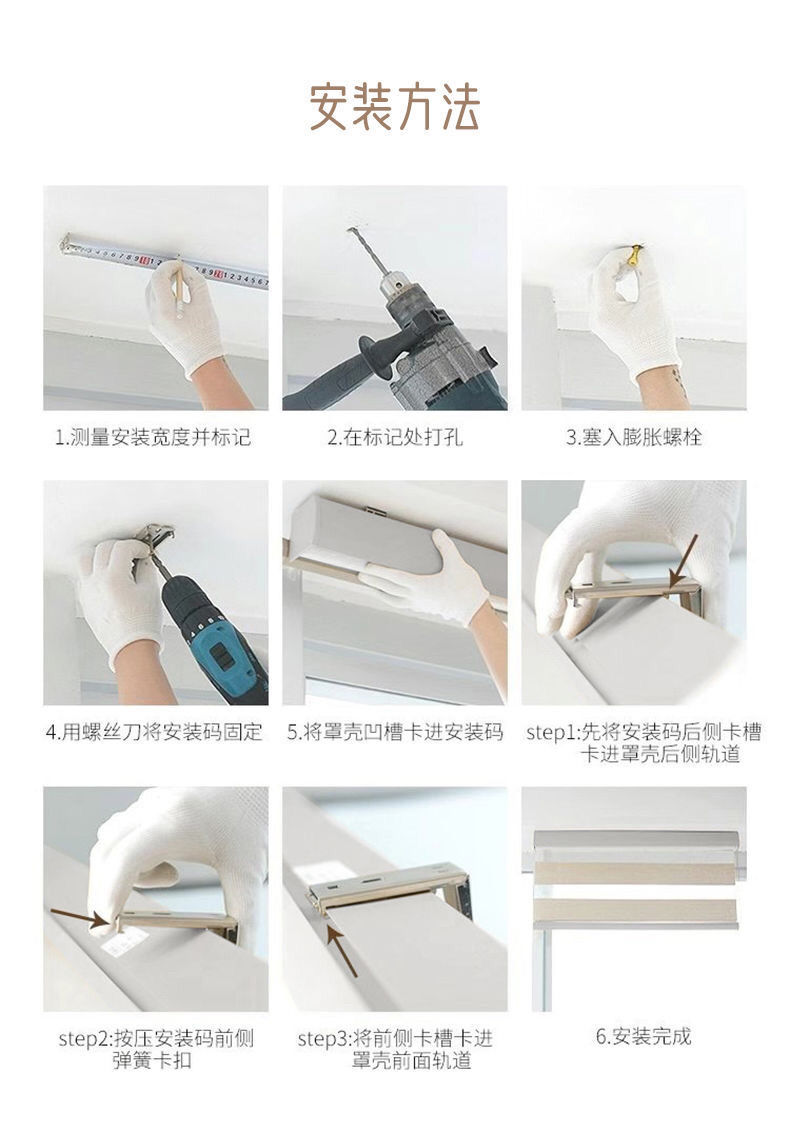 安装方法

1.测量安装宽度并标记

2.在标记处打孔

3.塞入膨胀螺栓

4.用螺丝刀将安装码固定

5.将罩壳凹槽卡进安装码

step1:先将安装码后侧卡槽卡进罩壳后侧轨道

step2:按压安装码前侧弹簧卡扣

step3:将前侧卡槽卡进罩壳前面轨道

6.安装完成