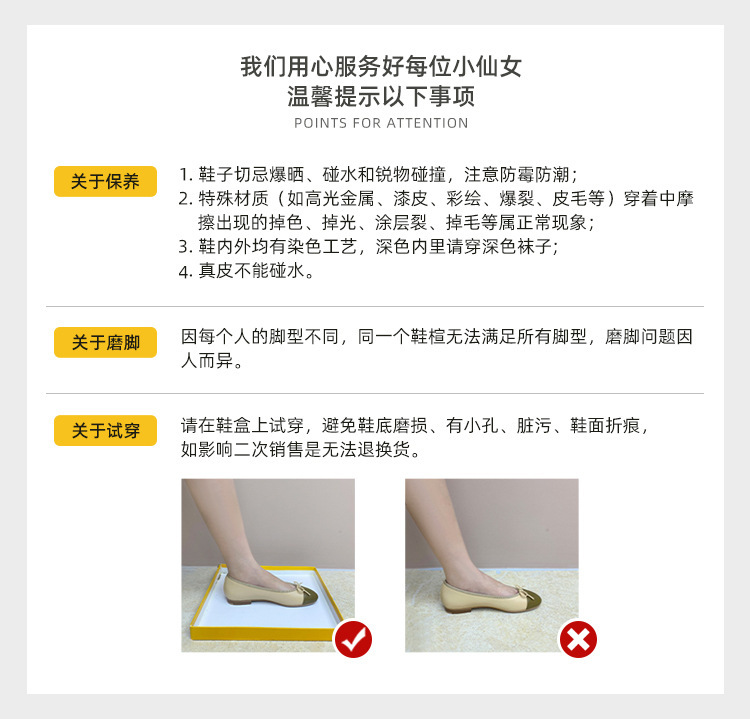 我们用心服务好每位小仙女
温馨提示以下事项
POINTS FOR ATTENTION

关于保养

1. 鞋子切忌爆晒、碰水和锐物碰撞，注意防霉防潮；
2. 特殊材质（如高光金属、漆皮、彩绘、爆裂、皮毛等）穿着中摩擦出现的掉色、掉光、涂层裂、掉毛等属正常现象；
3. 鞋内外均有染色工艺，深色内里请穿深色袜子；
4. 真皮不能碰水。

关于磨脚

因每个人的脚型不同，同一个鞋楦无法满足所有脚型，磨脚问题因人而异。

关于试穿

请在鞋盒上试穿，避免鞋底磨损、有小孔、脏污、鞋面折痕，如影响二次销售是无法退换货。