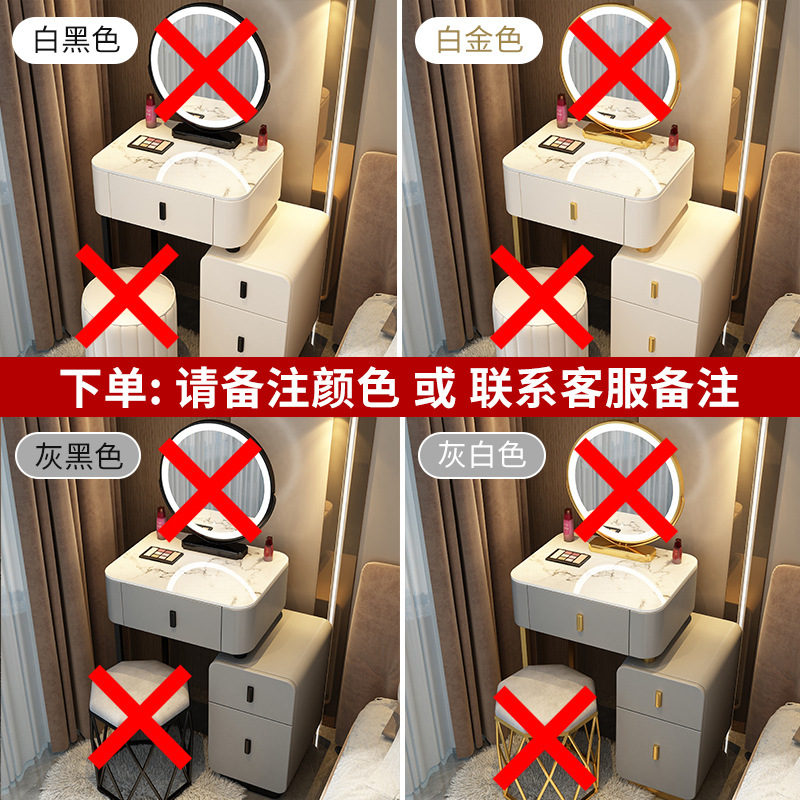 白黑色

白金色

下单: 请备注颜色 或 联系客服备注

灰黑色

灰白色