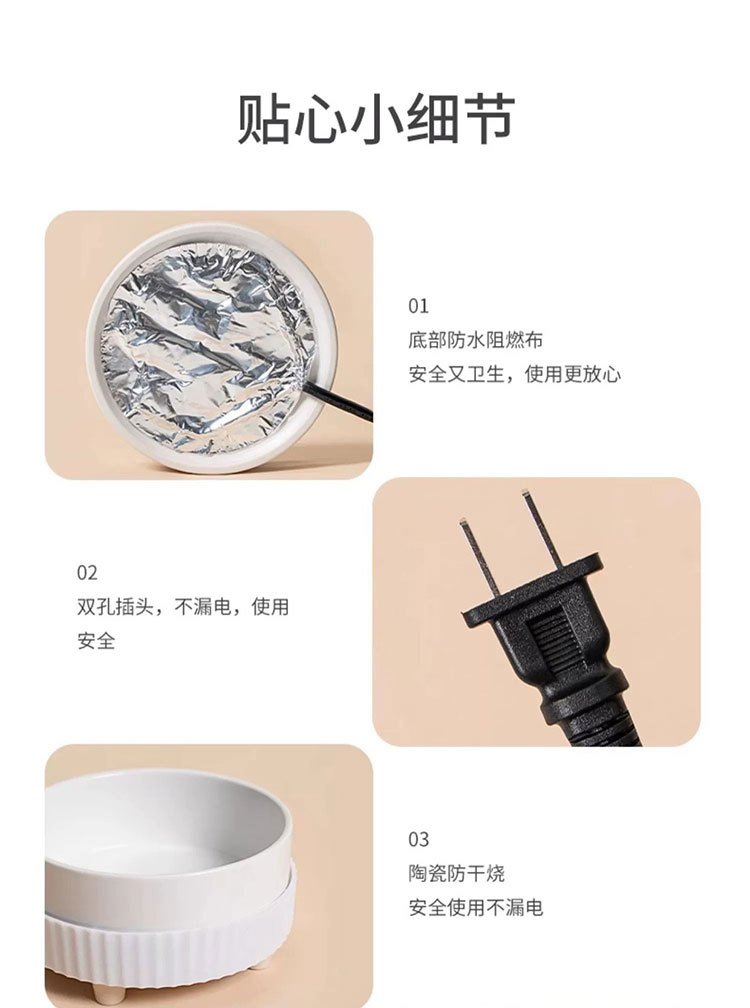 贴心小细节

01
底部防水阻燃布
安全又卫生，使用更放心

02
双孔插头，不漏电，使用安全

03
陶瓷防干烧
安全使用不漏电