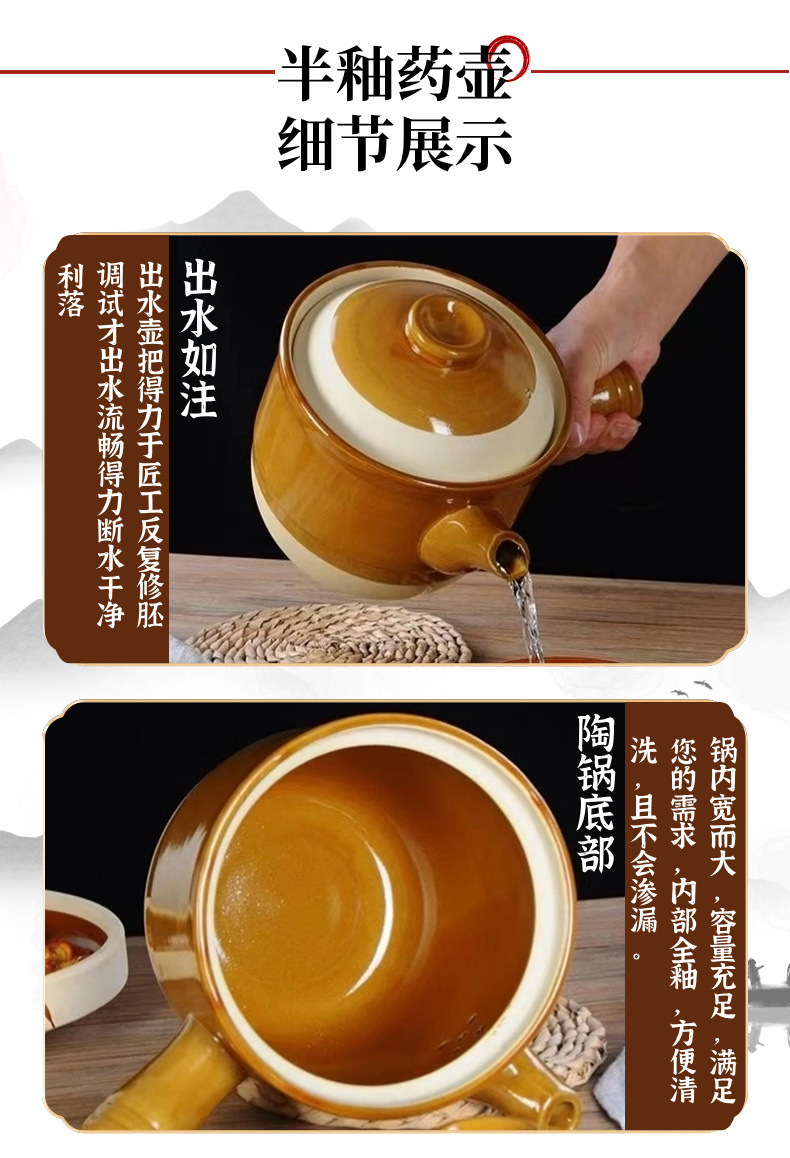 半釉药壶
细节展示

出水如注

出水壶把得力于匠工反复修胚调试才出水流畅得力断水干净利落

陶锅底部

锅内宽而大，容量充足，满足您的需求，内部全釉，方便清洗，且不会渗漏。