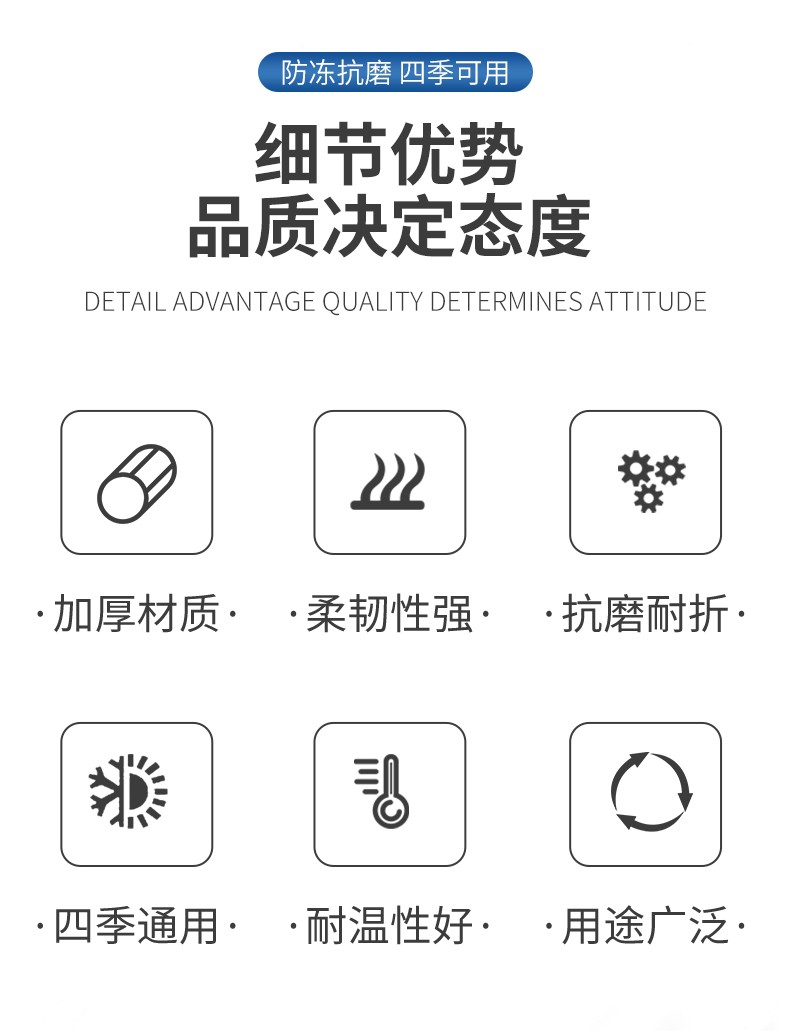 防冻抗磨 四季可用

细节优势
品质决定态度

DETAIL ADVANTAGE QUALITY DETERMINES ATTITUDE

·加厚材质·

·柔韧性强·

·抗磨耐折·

·四季通用·

·耐温性好·

·用途广泛·