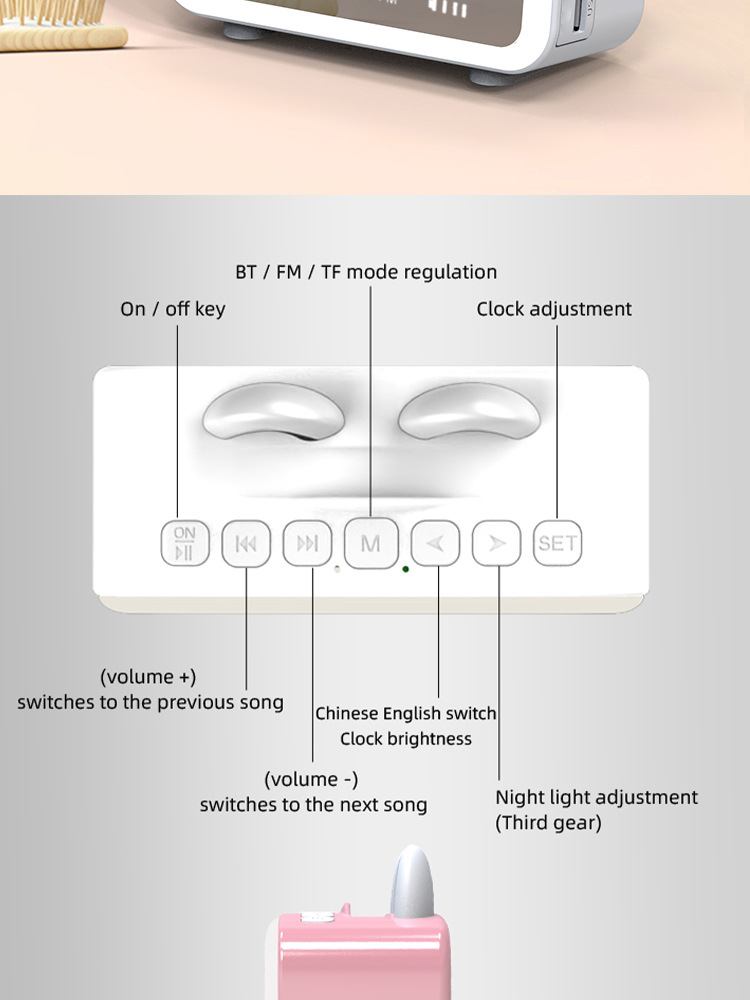 BT / FM / TF mode regulation

On / off key

Clock adjustment

ON

M

SET

(volume +)
switches to the previous song

Chinese English switch
Clock brightness

(volume -)
switches to the next song

Night light adjustment
(Third gear)