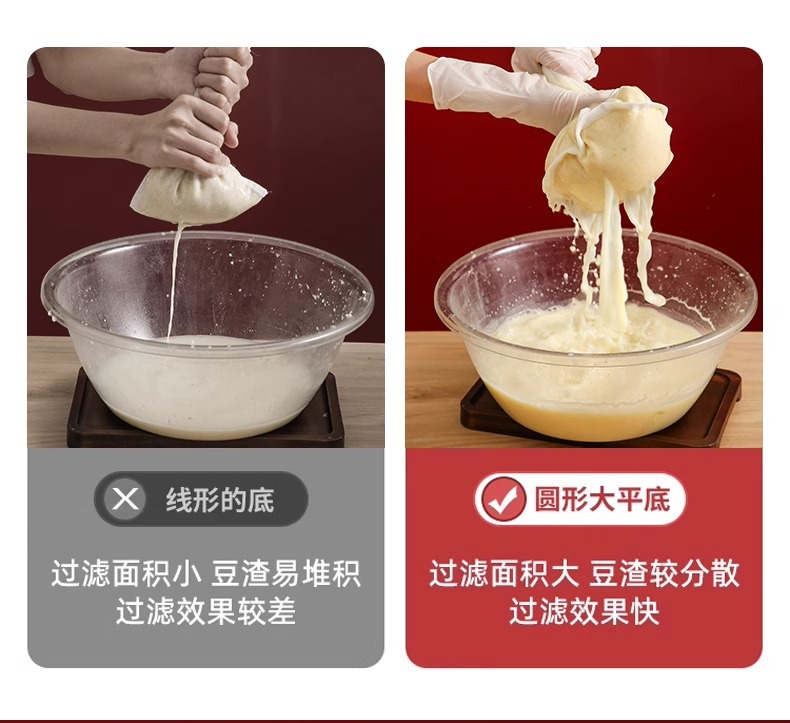 线形的底

过滤面积小 豆渣易堆积
过滤效果较差

圆形大平底

过滤面积大 豆渣较分散
过滤效果快