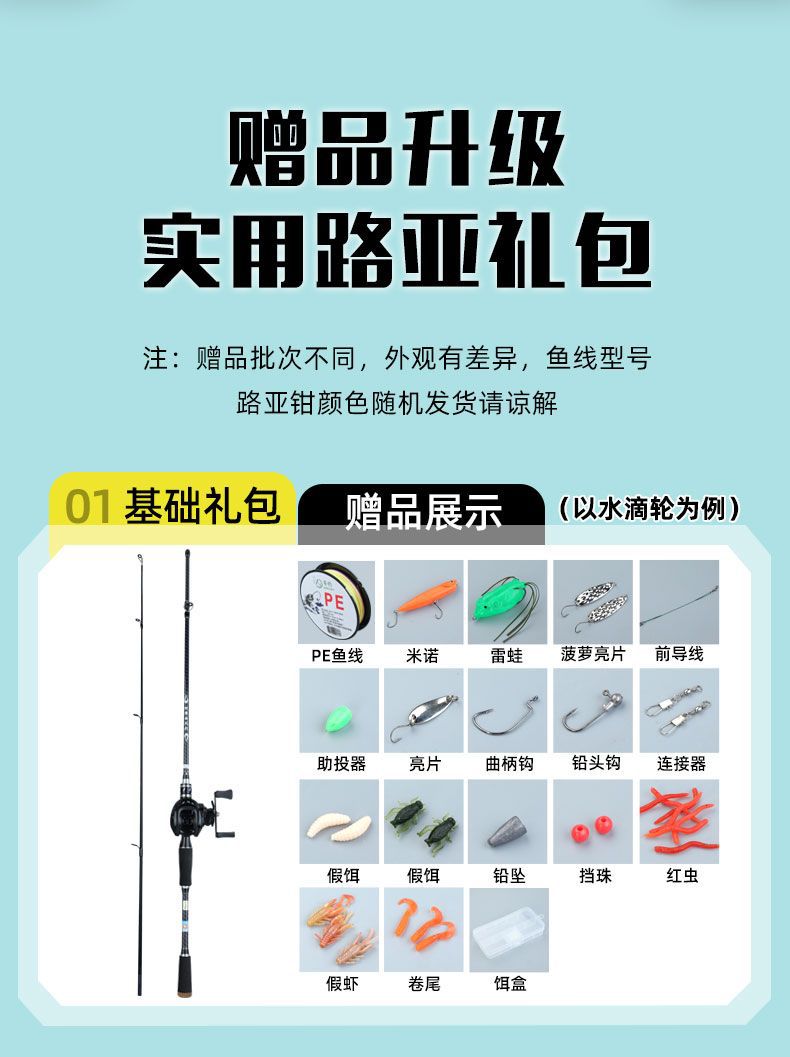 赠品升级
实用路亚礼包

注：赠品批次不同，外观有差异，鱼线型号
路亚钳颜色随机发货请谅解

01 基础礼包

赠品展示

（以水滴轮为例）

PE

PE鱼线 米诺 雷蛙 菠萝亮片 前导线

助投器 亮片 曲柄钩 铅头钩 连接器

假饵 假饵 铅坠 挡珠 红虫

假虾 卷尾 饵盒