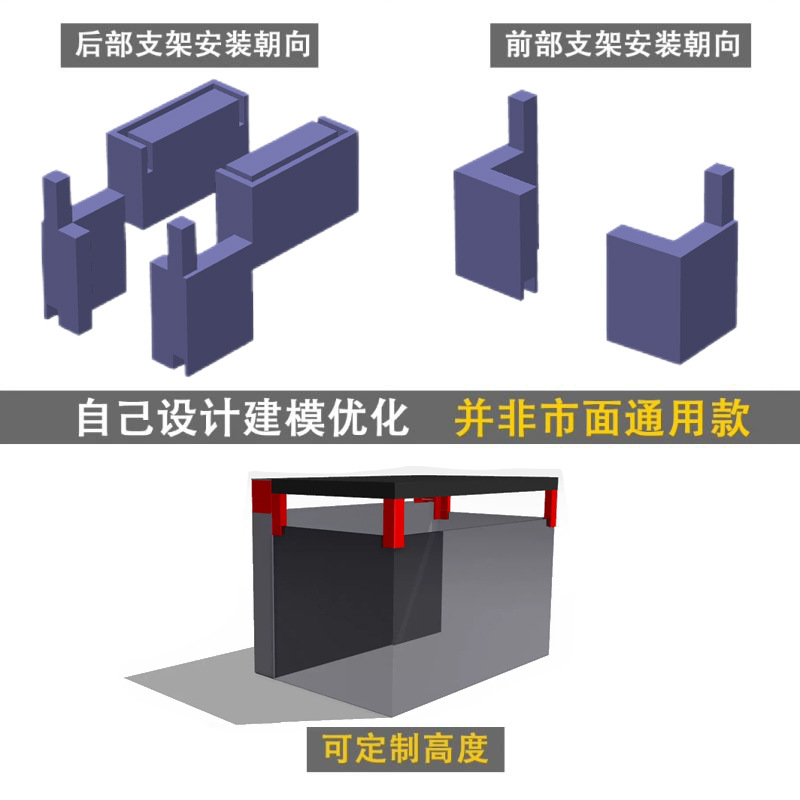 后部支架安装朝向

前部支架安装朝向

自己设计建模优化 并非市面通用款

可定制高度