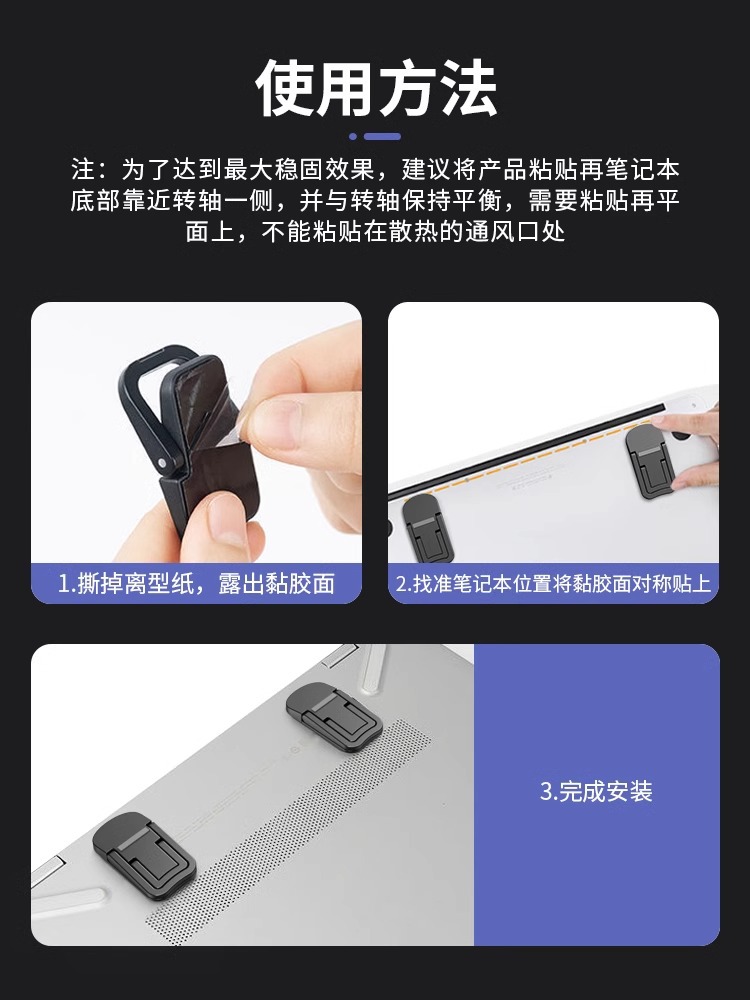 使用方法

注：为了达到最大稳固效果，建议将产品粘贴再笔记本底部靠近转轴一侧，并与转轴保持平衡，需要粘贴再平面上，不能粘贴在散热的通风口处

1.撕掉离型纸，露出黏胶面

2.找准笔记本位置将黏胶面对称贴上

3.完成安装