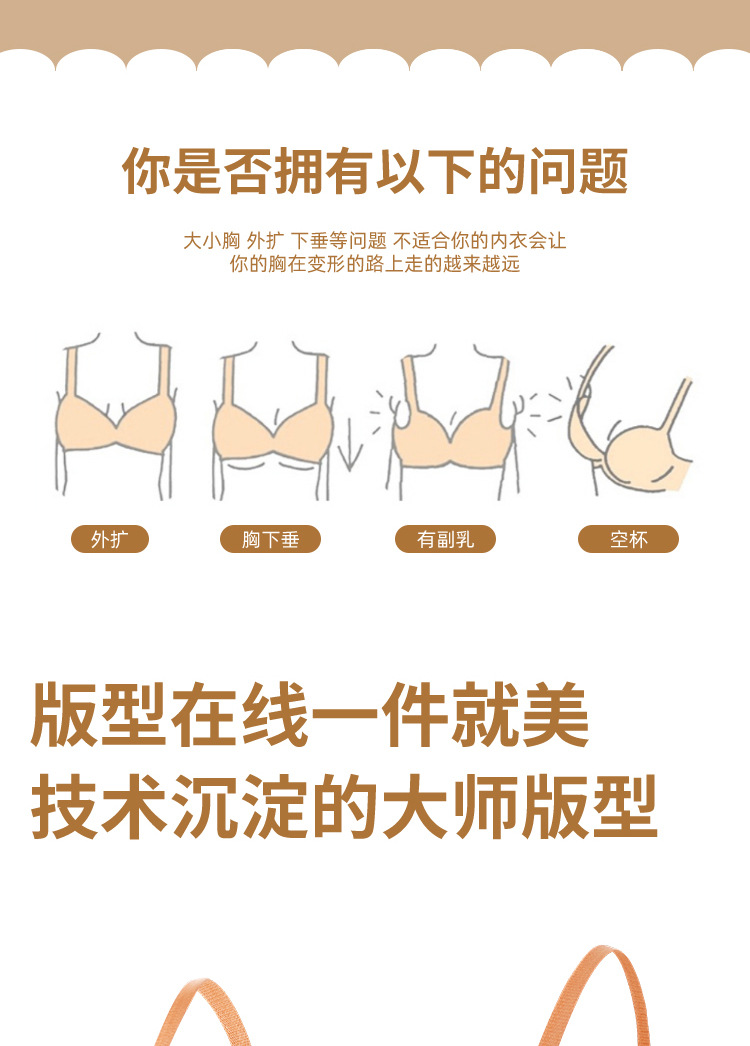 你是否拥有以下的问题

大小胸 外扩 下垂等问题 不适合你的内衣会让你的胸在变形的路上走的越来越远

外扩

胸下垂

有副乳

空杯

版型在线一件就美
技术沉淀的大师版型