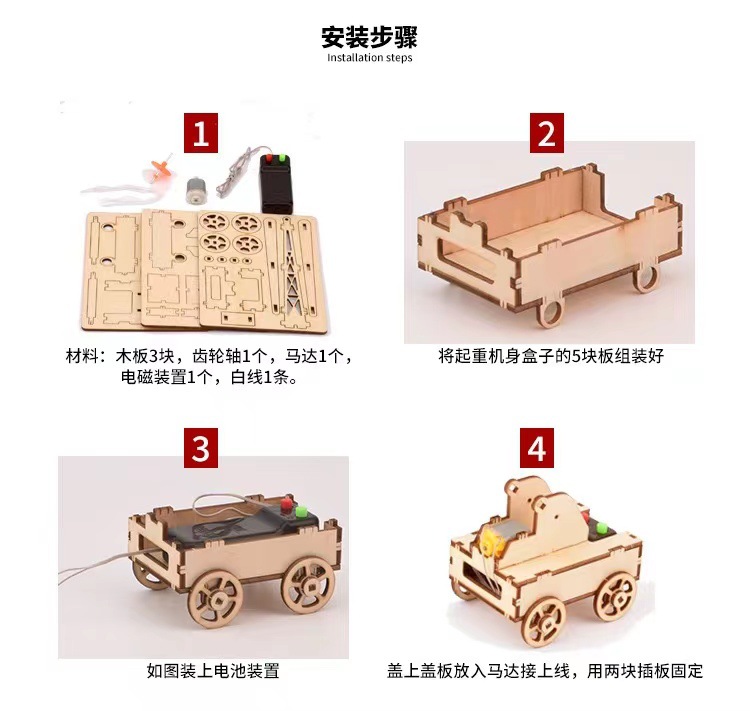 安装步骤
Installation steps

1

材料：木板3块，齿轮轴1个，马达1个，电磁装置1个，白线1条。

2

将起重机身盒子的5块板组装好

3

如图装上电池装置

4

盖上盖板放入马达接上线，用两块插板固定