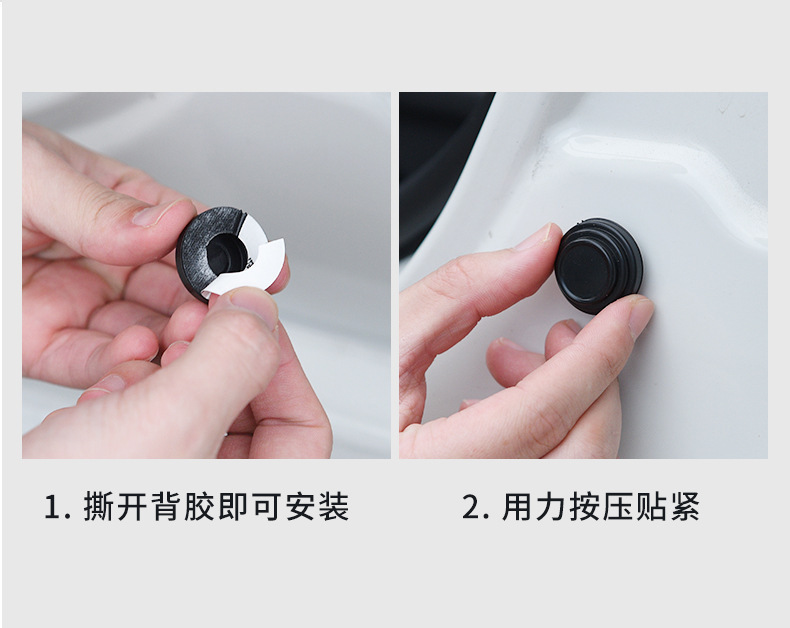 1. 撕开背胶即可安装

2. 用力按压贴紧