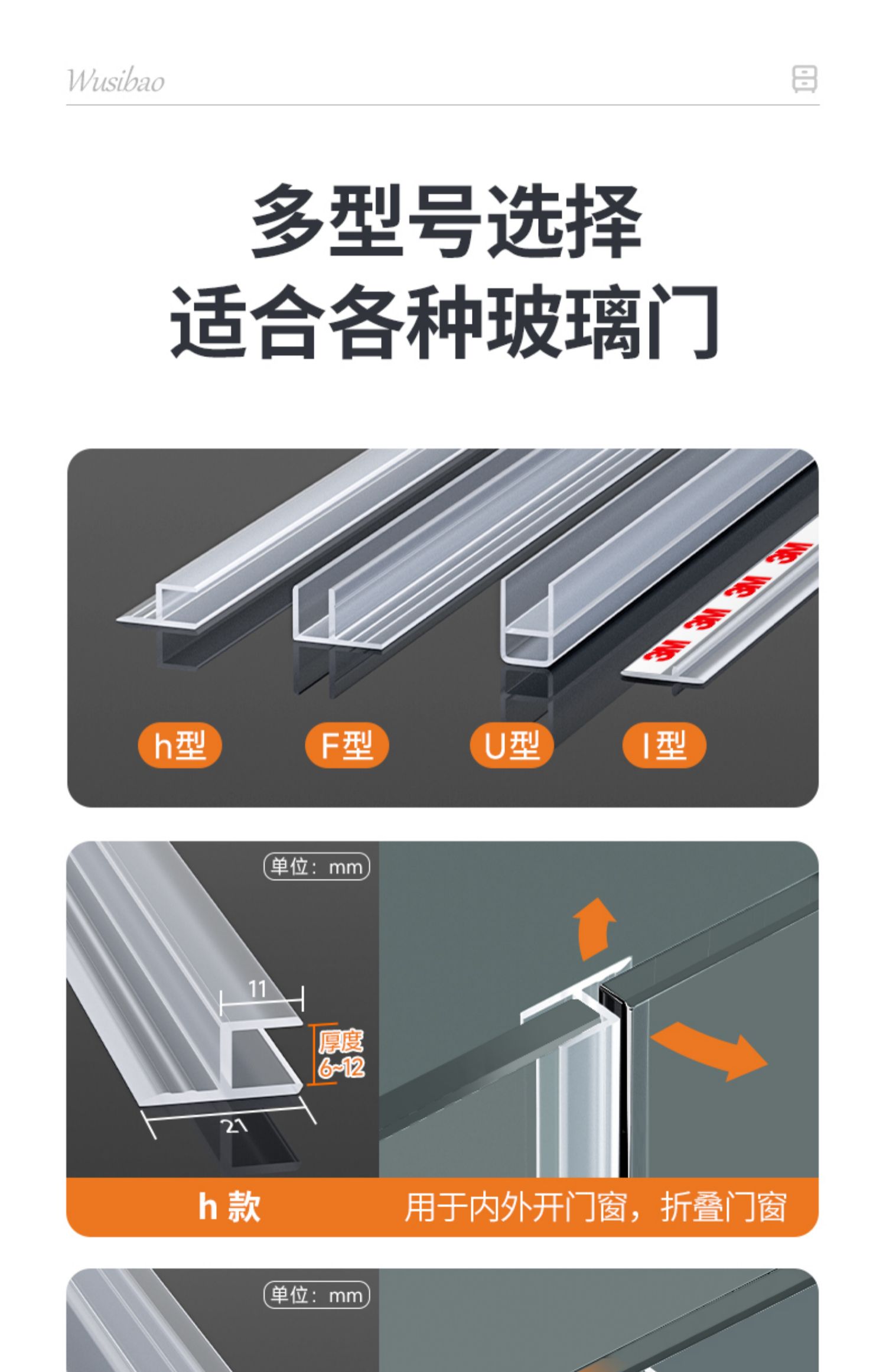 Wusibao

多型号选择
适合各种玻璃门

3M 3M 3M 3M

h型 F型 U型 I型

单位：mm

11

厚度 6~12

21

h 款

用于内外开门窗，折叠门窗

单位：mm