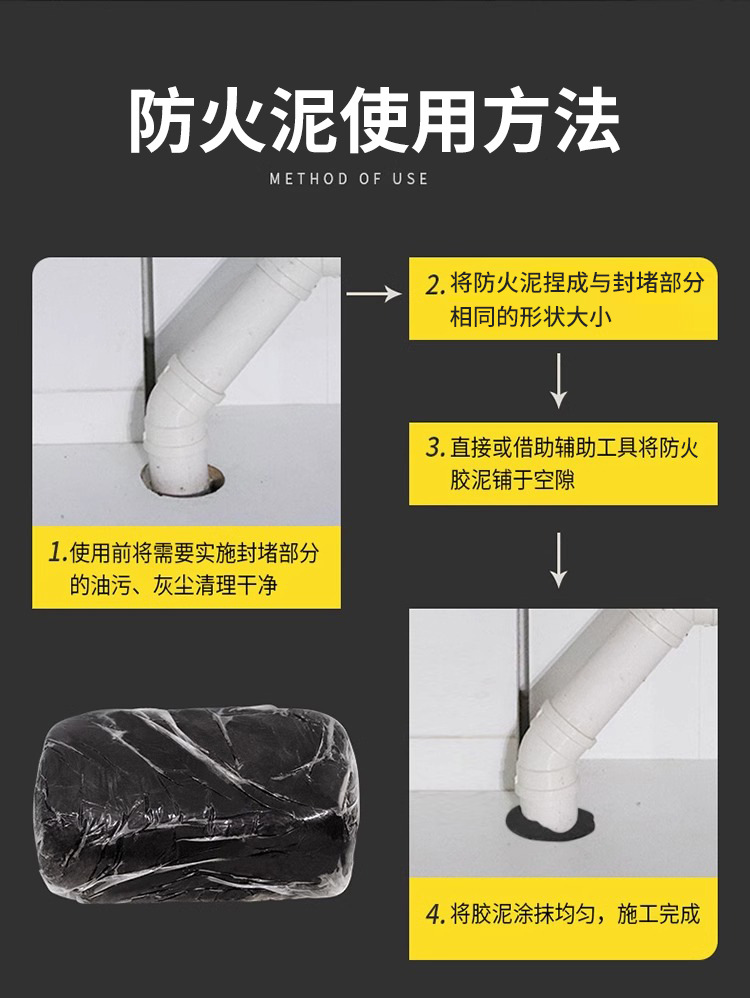 防火泥使用方法

METHOD OF USE

1.使用前将需要实施封堵部分的油污、灰尘清理干净

2.将防火泥捏成与封堵部分相同的形状大小

3.直接或借助辅助工具将防火胶泥铺于空隙

4.将胶泥涂抹均匀，施工完成