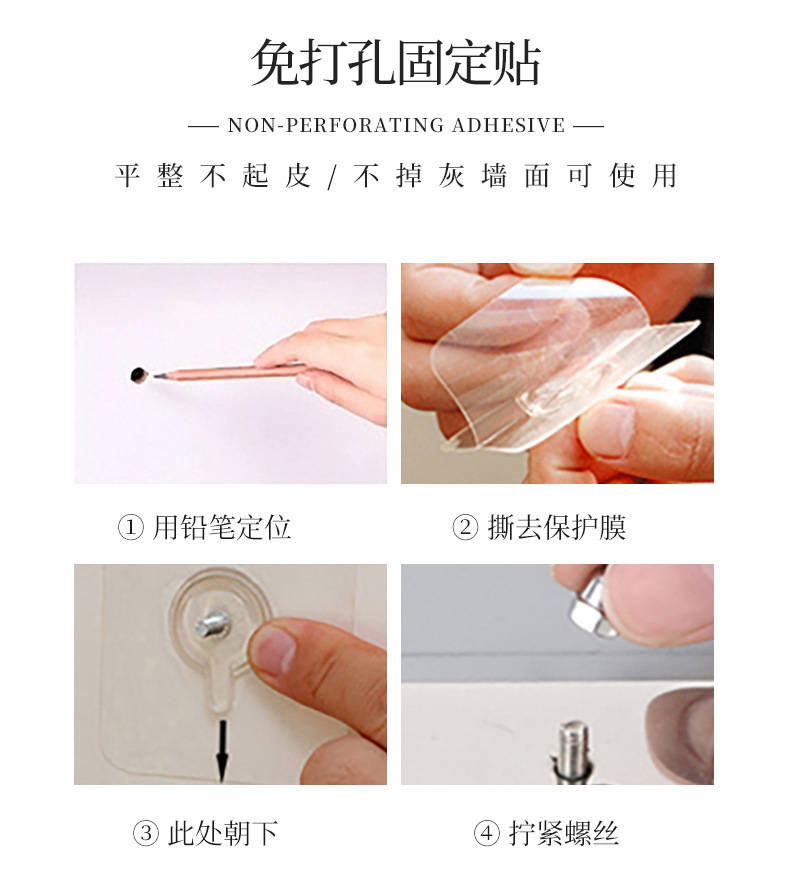 免打孔固定贴

— NON-PERFORATING ADHESIVE —

平整不起皮 / 不掉灰墙面可使用

① 用铅笔定位

② 撕去保护膜

③ 此处朝下

④ 拧紧螺丝