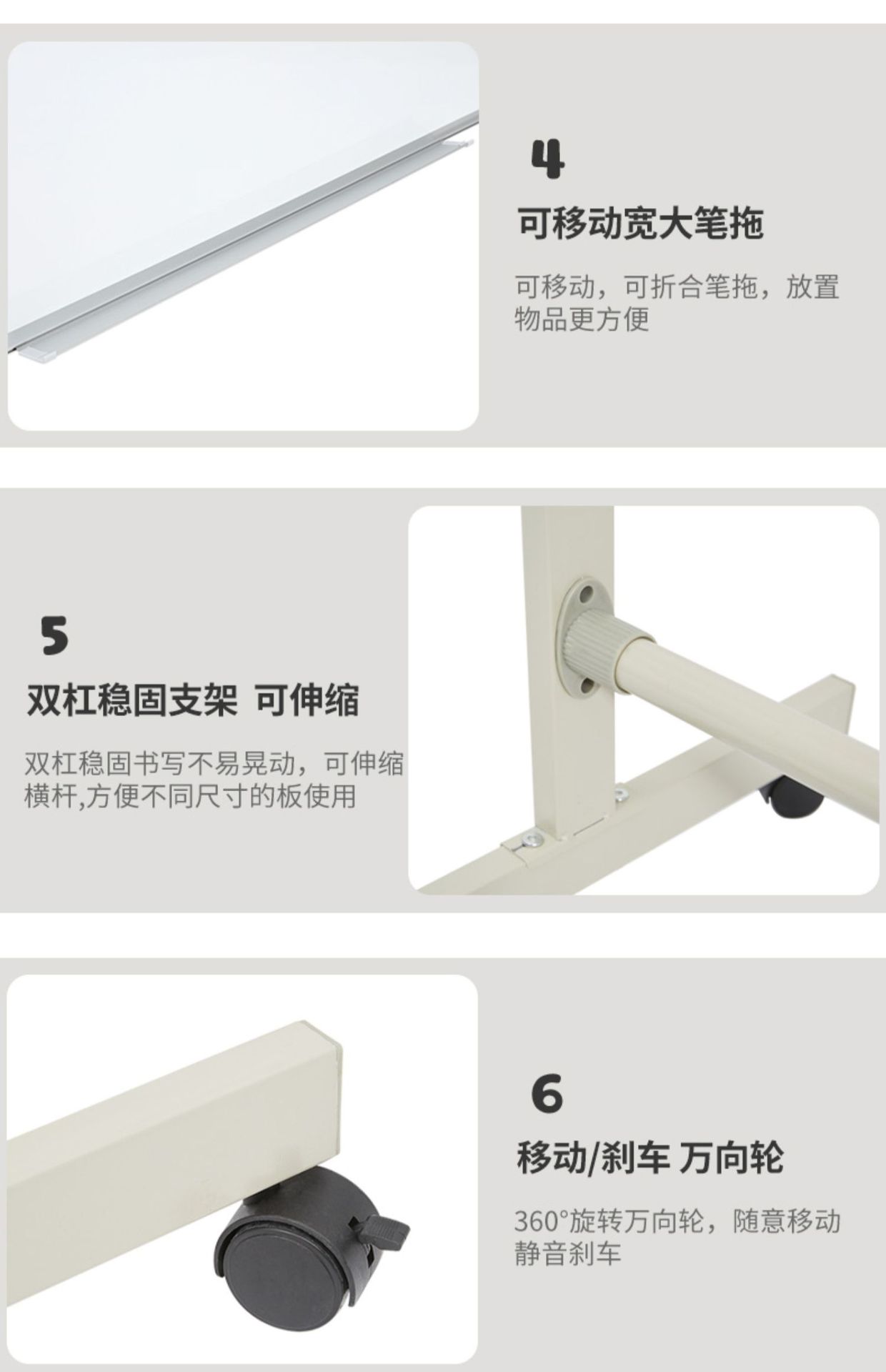 4

可移动宽大笔拖

可移动，可折合笔拖，放置物品更方便

5

双杠稳固支架 可伸缩

双杠稳固书写不易晃动，可伸缩横杆,方便不同尺寸的板使用

6

移动/刹车 万向轮

360°旋转万向轮，随意移动静音刹车