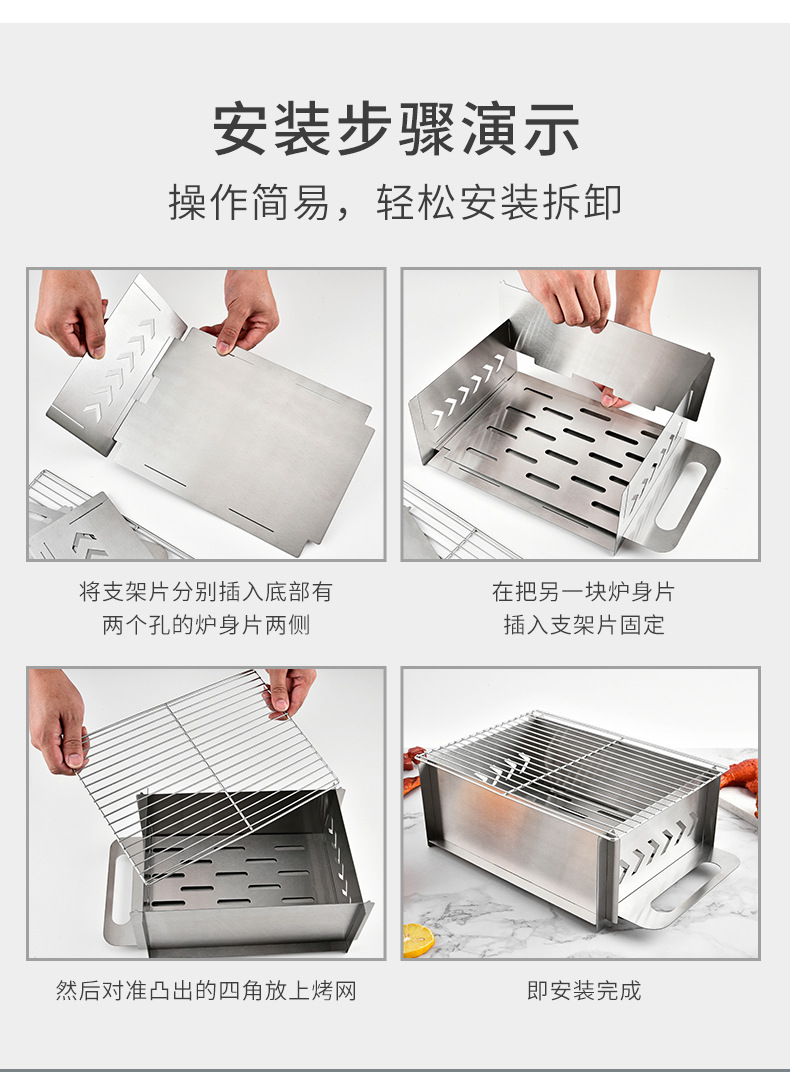 安装步骤演示

操作简易，轻松安装拆卸

将支架片分别插入底部有两个孔的炉身片两侧

在把另一块炉身片插入支架片固定

然后对准凸出的四角放上烤网

即安装完成