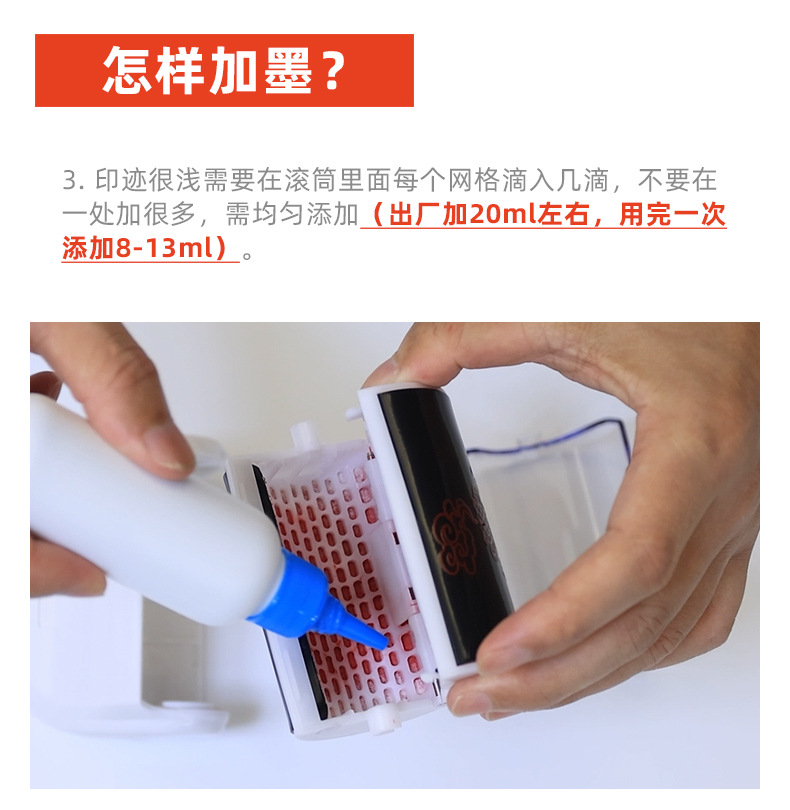 怎样加墨？

3. 印迹很浅需要在滚筒里面每个网格滴入几滴，不要在一处加很多，需均匀添加（出厂加20ml左右，用完一次添加8-13ml）。