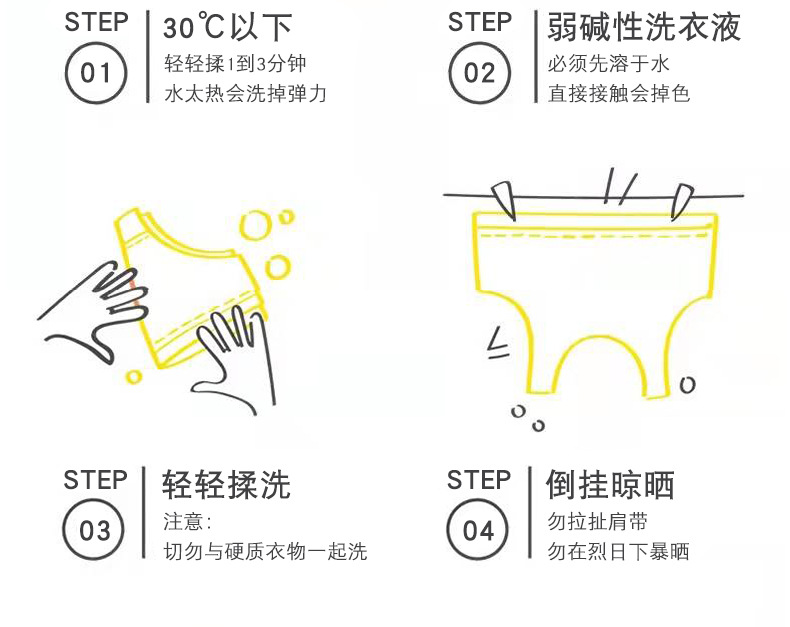 STEP
01
30℃以下
轻轻揉1到3分钟
水太热会洗掉弹力

STEP
02
弱碱性洗衣液
必须先溶于水
直接接触会掉色

STEP
03
轻轻揉洗
注意:
切勿与硬质衣物一起洗

STEP
04
倒挂晾晒
勿拉扯肩带
勿在烈日下暴晒