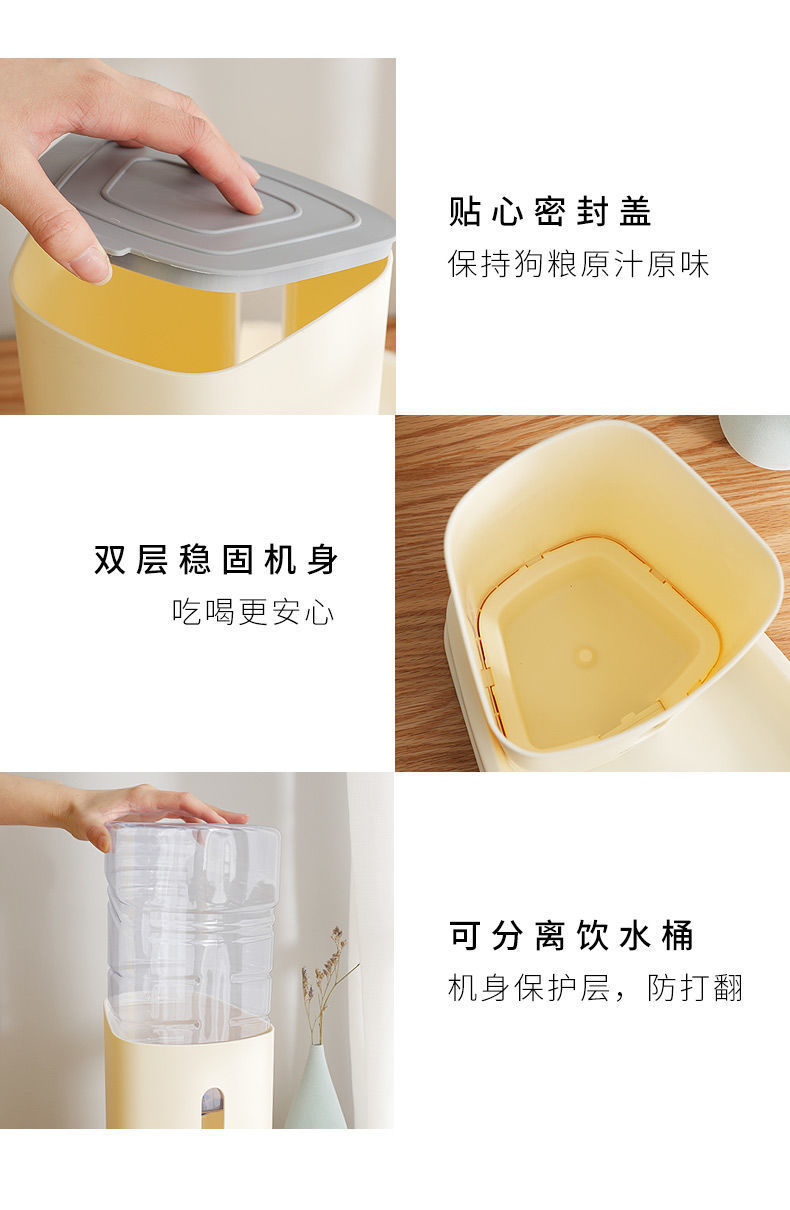 贴心密封盖
保持狗粮原汁原味

双层稳固机身
吃喝更安心

可分离饮水桶
机身保护层，防打翻