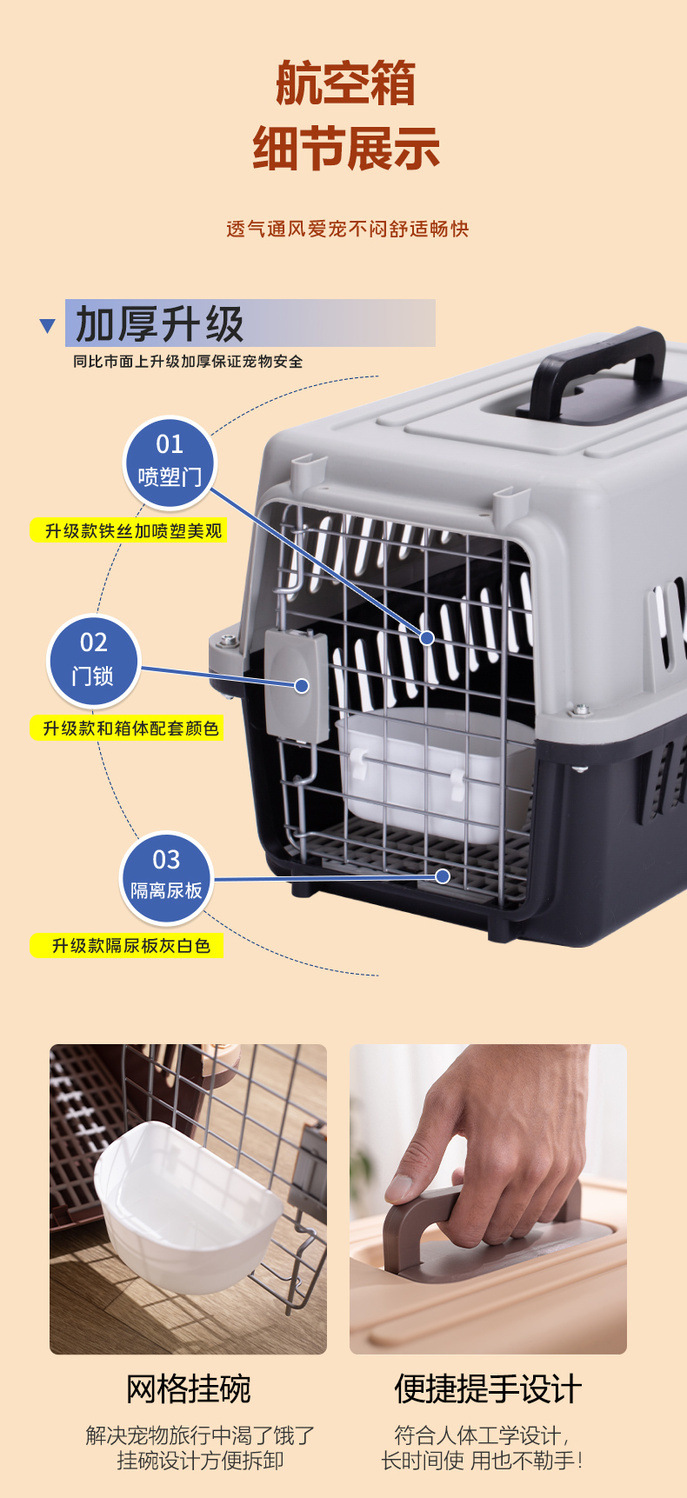 航空箱
细节展示

透气通风爱宠不闷舒适畅快

加厚升级
同比市面上升级加厚保证宠物安全

01
喷塑门
升级款铁丝加喷塑美观

02
门锁
升级款和箱体配套颜色

03
隔离尿板
升级款隔尿板灰白色

网格挂碗
解决宠物旅行中渴了饿了
挂碗设计方便拆卸

便捷提手设计
符合人体工学设计，
长时间使 用也不勒手！