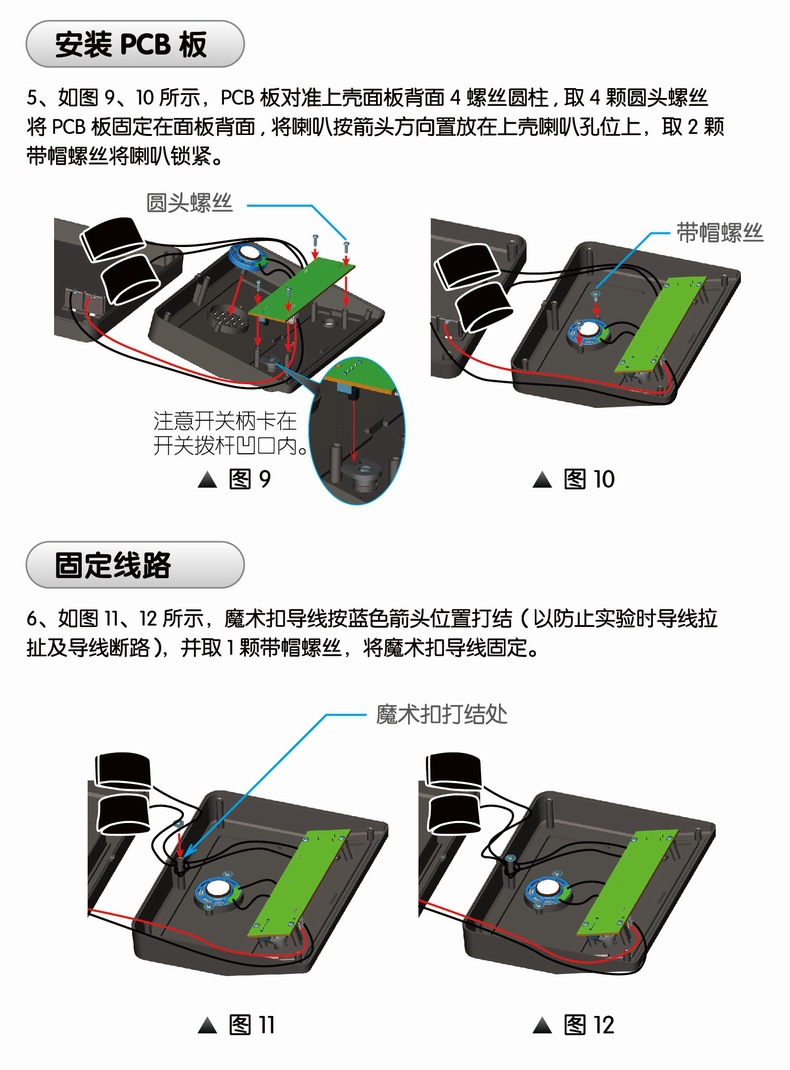 安装 PCB 板

5、如图 9、10 所示，PCB 板对准上壳面板背面 4 螺丝圆柱，取 4 颗圆头螺丝将 PCB 板固定在面板背面，将喇叭按箭头方向置放在上壳喇叭孔位上，取 2 颗带帽螺丝将喇叭锁紧。

圆头螺丝

注意开关柄卡在开关拨杆凹口内。

▲ 图 9

带帽螺丝

▲ 图 10

固定线路

6、如图 11、12 所示，魔术扣导线按蓝色箭头位置打结（以防止实验时导线拉扯及导线断路），并取 1 颗带帽螺丝，将魔术扣导线固定。

魔术扣打结处

▲ 图 11

▲ 图 12