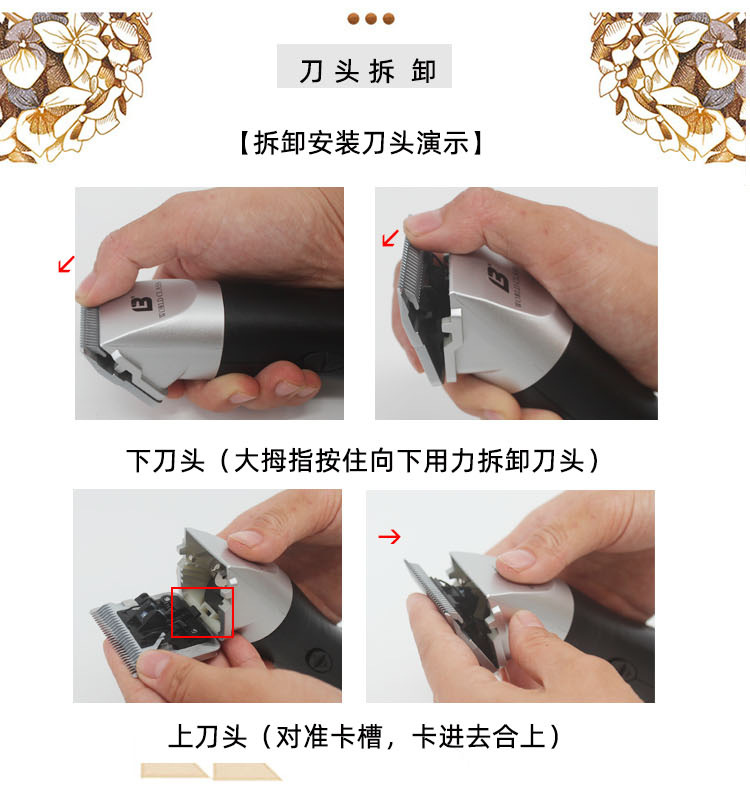 刀头拆卸

【拆卸安装刀头演示】

下刀头（大拇指按住向下用力拆卸刀头）

上刀头（对准卡槽，卡进去合上）