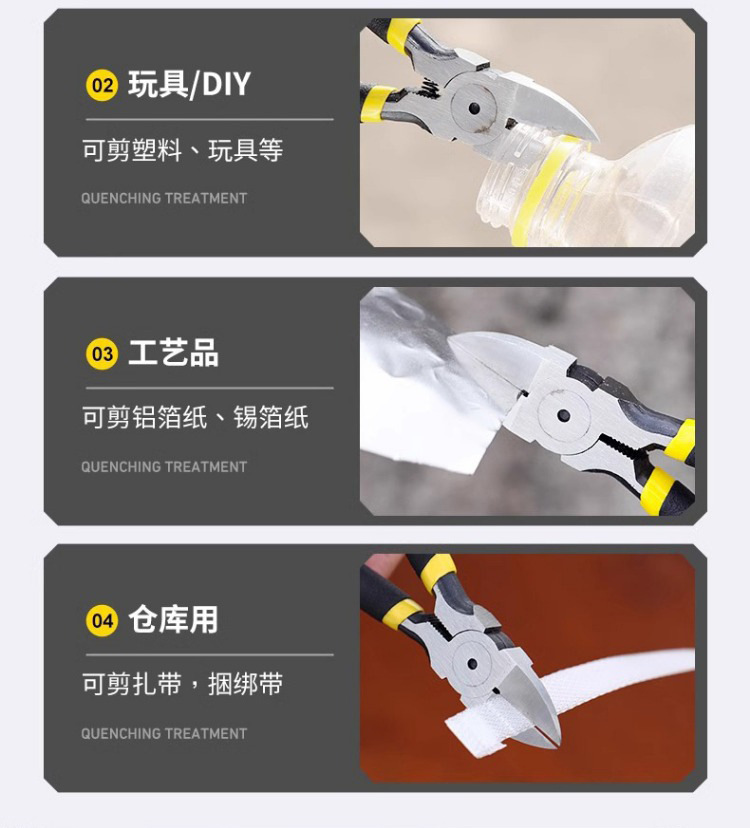 02 玩具/DIY

可剪塑料、玩具等

QUENCHING TREATMENT

03 工艺品

可剪铝箔纸、锡箔纸

QUENCHING TREATMENT

04 仓库用

可剪扎带，捆绑带

QUENCHING TREATMENT