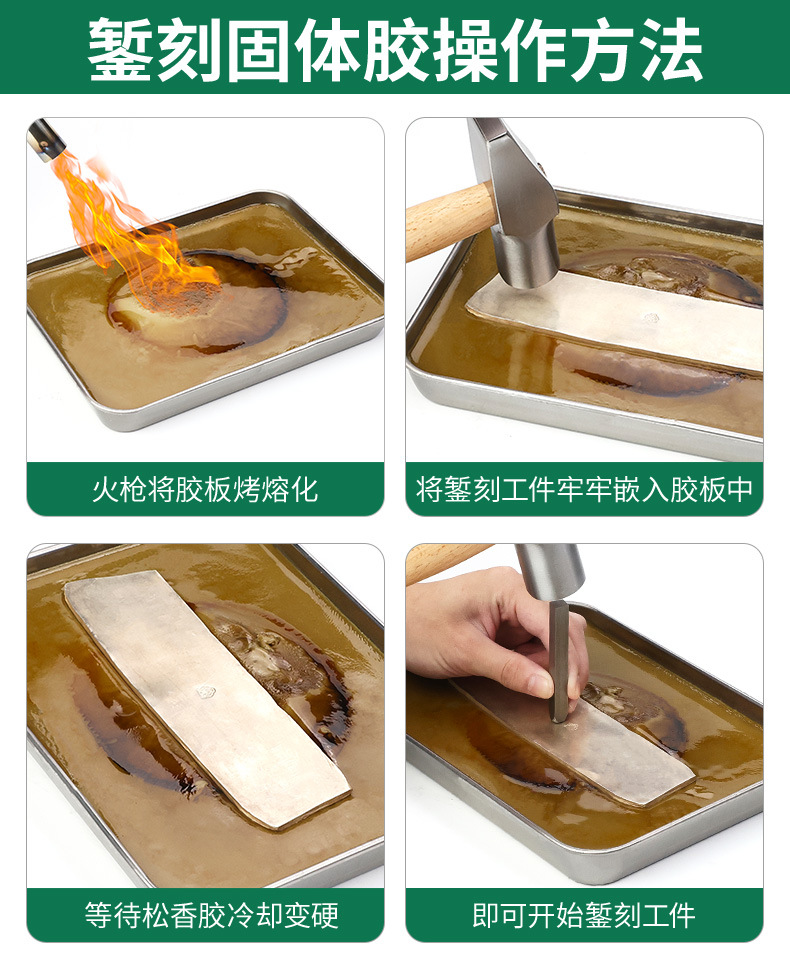 錾刻固体胶操作方法

火枪将胶板烤熔化

将錾刻工件牢牢嵌入胶板中

等待松香胶冷却变硬

即可开始錾刻工件