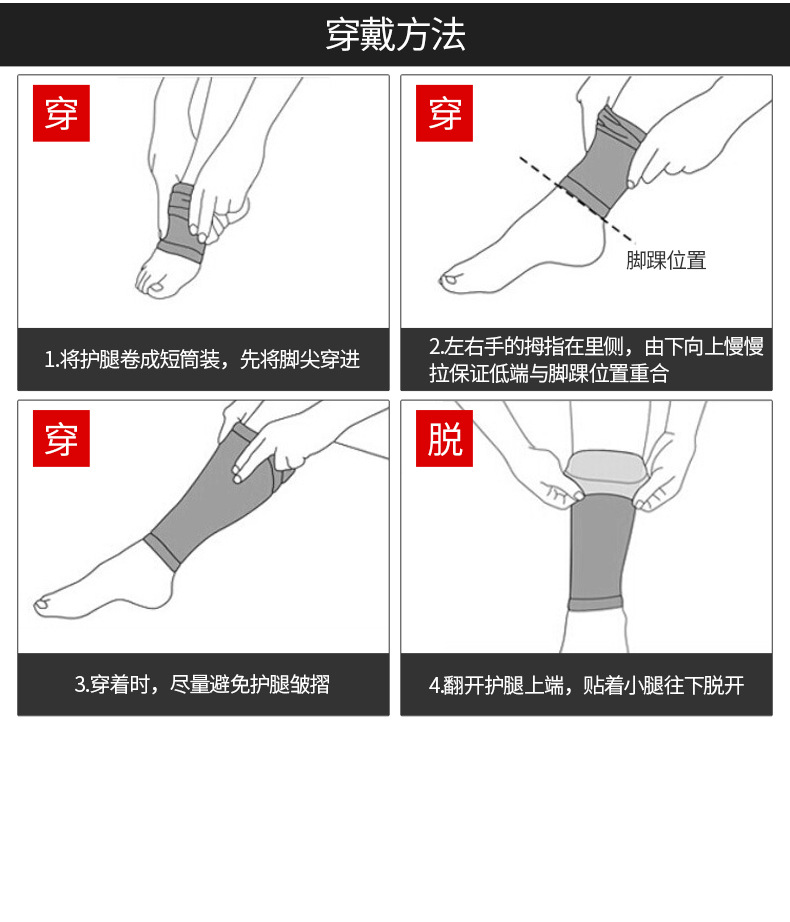 穿戴方法

穿

1.将护腿卷成短筒装，先将脚尖穿进

穿

脚踝位置

2.左右手的拇指在里侧，由下向上慢慢拉保证低端与脚踝位置重合

穿

3.穿着时，尽量避免护腿皱摺

脱

4.翻开护腿上端，贴着小腿往下脱开