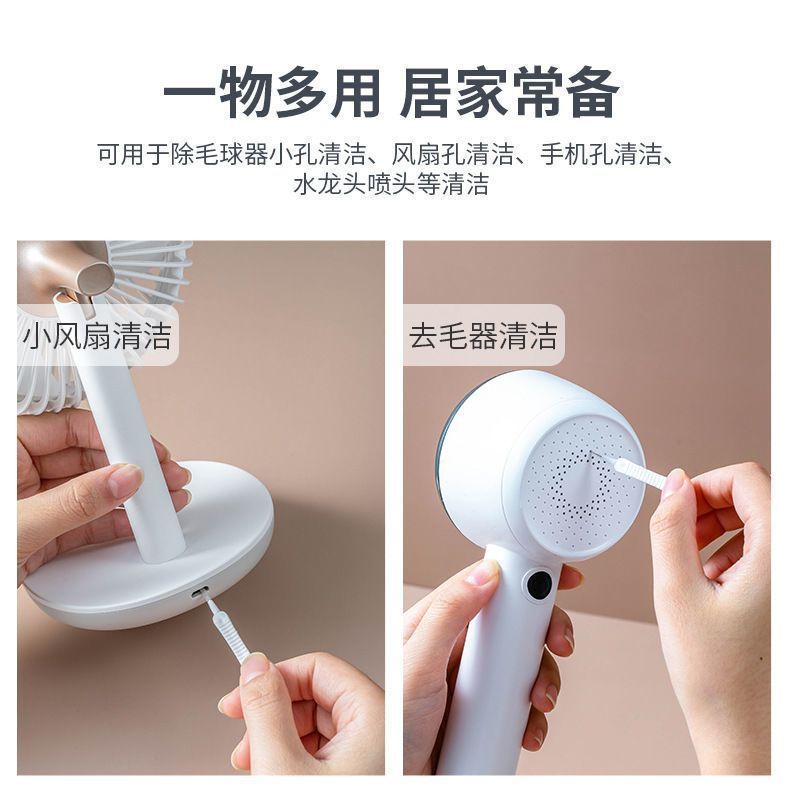 一物多用 居家常备

可用于除毛球器小孔清洁、风扇孔清洁、手机孔清洁、水龙头喷头等清洁

小风扇清洁

去毛器清洁