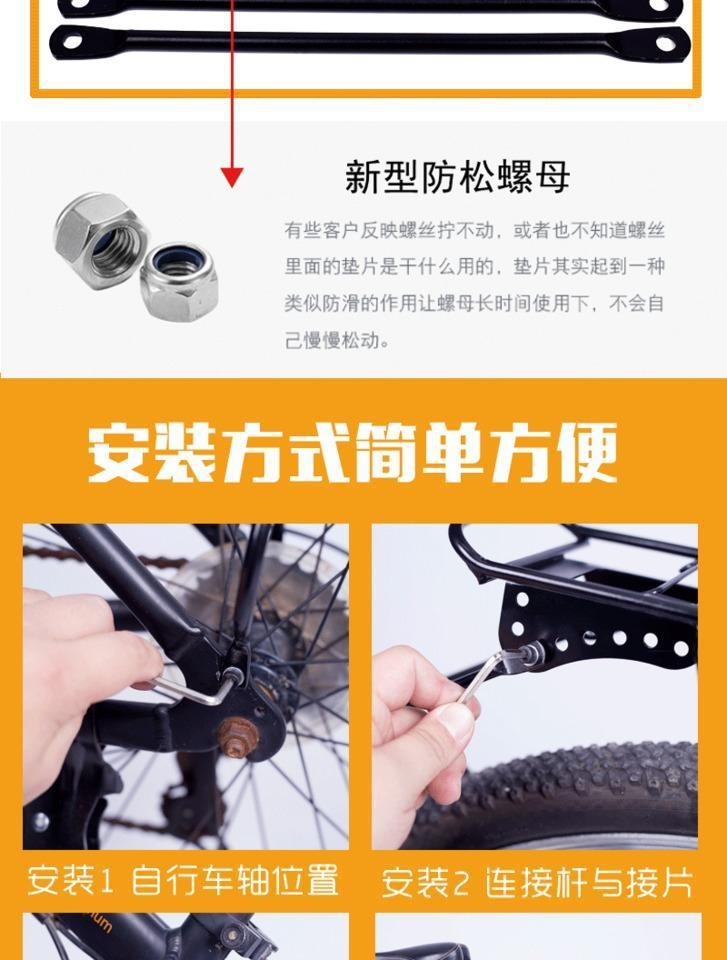 新型防松螺母

有些客户反映螺丝拧不动，或者也不知道螺丝里面的垫片是干什么用的，垫片其实起到一种类似防滑的作用让螺母长时间使用下，不会自己慢慢松动。

安装方式简单方便

安装1 自行车轴位置

安装2 连接杆与接片