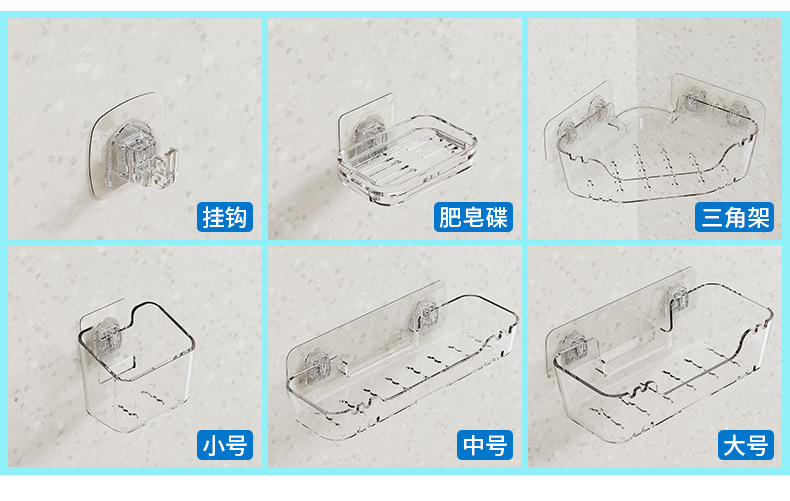 挂钩

肥皂碟

三角架

小号

中号

大号