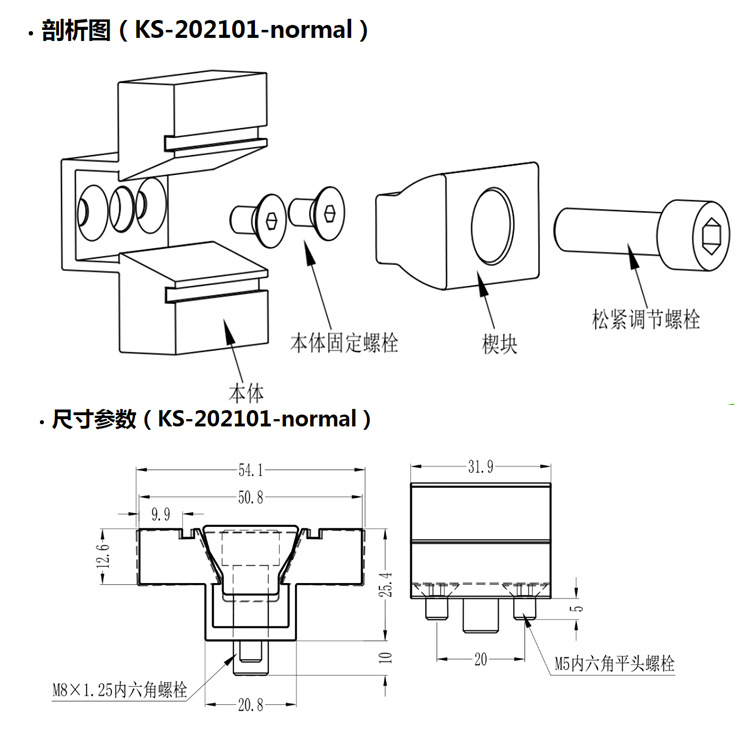 · 剖析图（KS-202101-normal）

本体固定螺栓

楔块

松紧调节螺栓

本体

· 尺寸参数（KS-202101-normal）

54.1

50.8

9.9

12.6

25.4

10

M8×1.25内六角螺栓

20.8

31.9

5

20

M5内六角平头螺栓