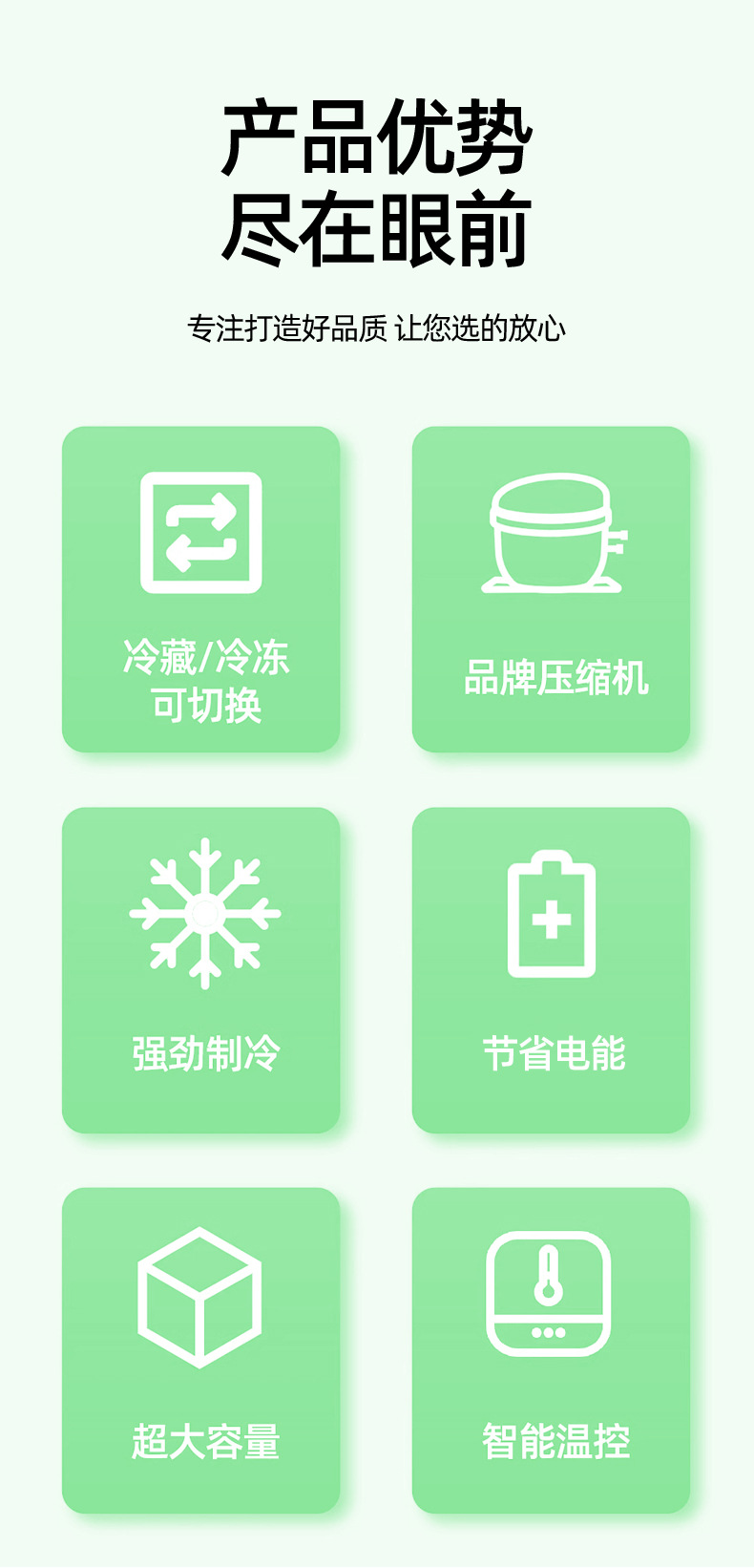 产品优势
尽在眼前

专注打造好品质 让您选的放心

冷藏/冷冻
可切换

品牌压缩机

强劲制冷

节省电能

超大容量

智能温控